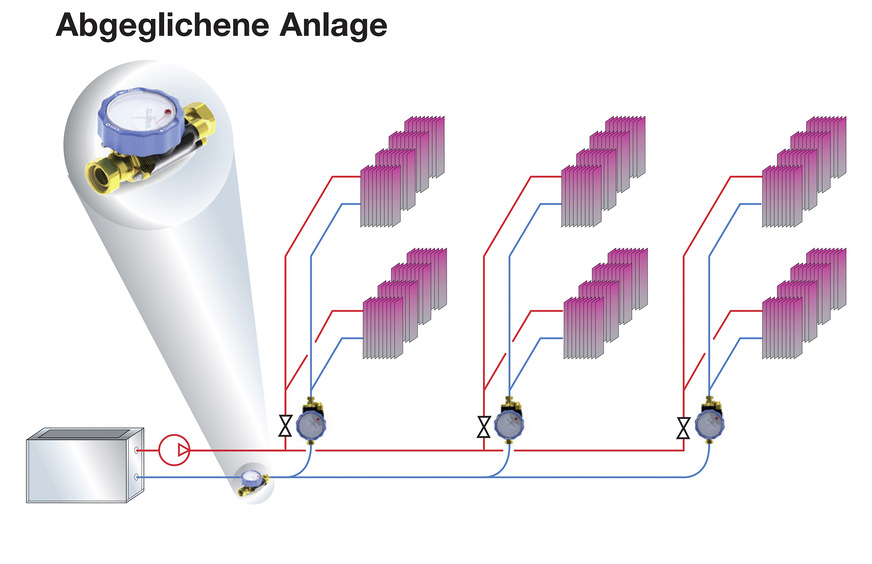 Abgeglichene Anlage