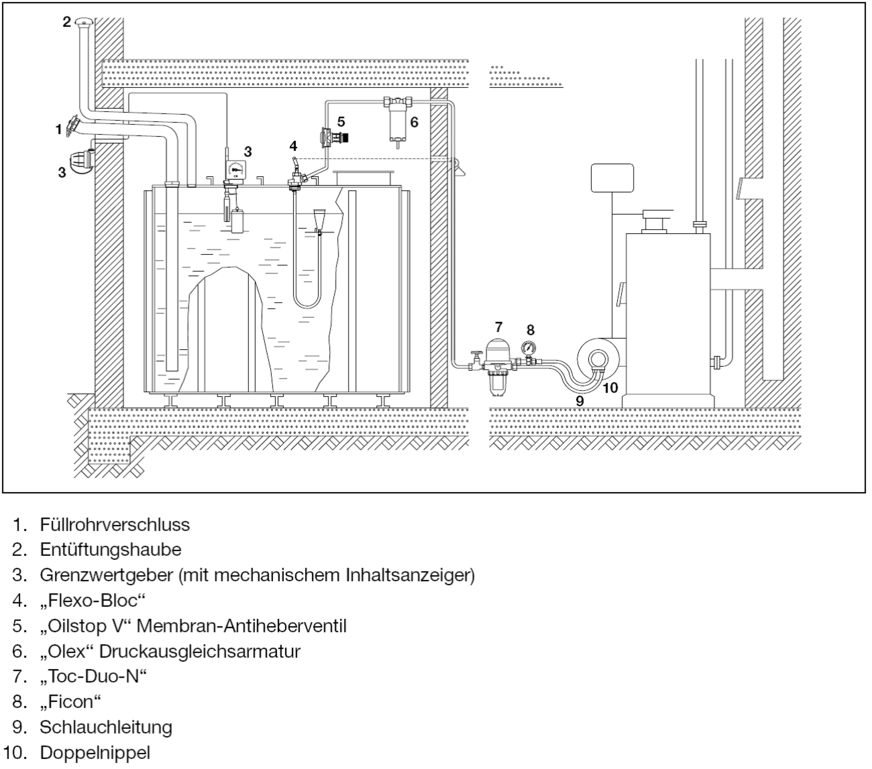 2
1
3
3
4
5
6
7
8
9
10

1. Füllrohrverschluss
2. Entüftungshaube
3. Grenzwertgeber (mit mechanischem Inhaltsanzeiger)
4. „Flexo-Bloc“
5. „Oilstop V“ Membran-Antiheberventil
6. „Olex“ Druckausgleichsarmatur
7. „Toc-Duo-N“
8. „Ficon“
9. Schlauchleitung
10. Doppelnippel