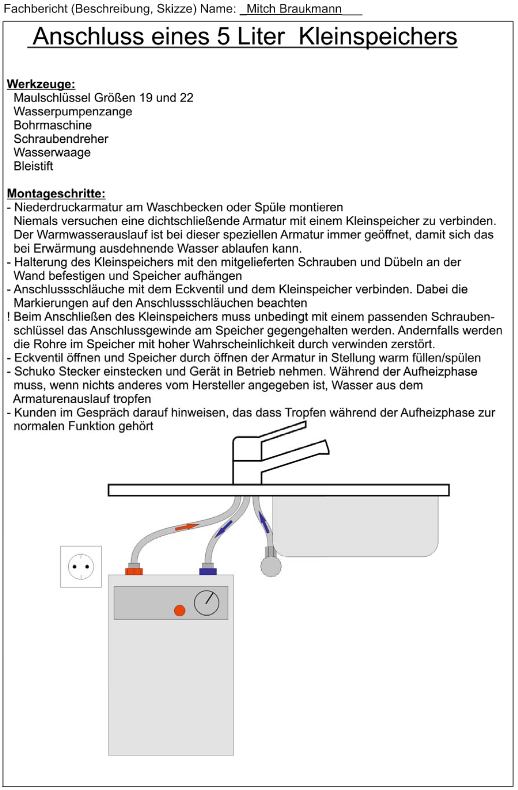 Fachbericht (Beschreibung, Skizze) Name: Mitch Braukmann

Anschluss eines 5 Liter Kleinspeichers

Werkzeuge:
Maulschlüssel Größen 19 und 22
Wasserpumpenzange
Bohrmaschine
Schraubendreher
Wasserwaage
Bleistift

Montageschritte:
- Niederdruckarmatur am Waschbecken oder Spüle montieren
Niemals versuchen eine dichtschließende Armatur mit einem Kleinspeicher zu verbinden. Der Warmwasserauslauf ist bei dieser speziellen Armatur immer geöffnet, damit sich das bei Erwärmung ausdehnende Wasser ablaufen kann.
- Halterung des Kleinspeichers mit den mitgelieferten Schrauben und Dübeln an der Wand befestigen und Speicher aufhängen
- Anschlussschläuche mit dem Eckventil und dem Kleinspeicher verbinden. Dabei die Markierungen auf den Anschlussschläuchen beachten
! Beim Anschließen des Kleinspeichers muss unbedingt mit einem passenden Schraubenschlüssel das Anschlussgewinde am Speicher gegengehalten werden. Andernfalls werden die Rohre im Speicher mit hoher Wahrscheinlichkeit durch verwinden zerstört.
- Eckventil öffnen und Speicher durch öffnen der Armatur in Stellung warm füllen/spülen
- Schuko Stecker einstecken und Gerät in Betrieb nehmen. Während der Aufheizphase muss, wenn nichts anderes vom Hersteller angegeben ist, Wasser aus dem Armaturenauslauf tropfen
- Kunden im Gespräch darauf hinweisen, das dass Tropfen während der Aufheizphase zur normalen Funktion gehört