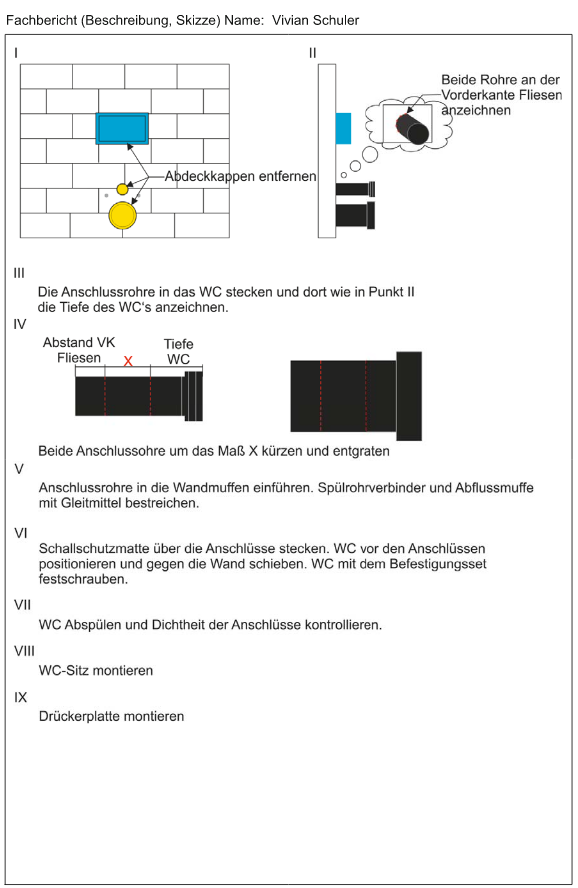 Fachbericht (Beschreibung, Skizze) Name: Vivian Schuler

I

Abdeckkappen entfernen

II

Beide Rohre an der Vorderkante Fliesen anzeichnen

III

Die Anschlussrohre in das WC stecken und dort wie in Punkt II die Tiefe des WC's anzeichnen.

IV

Abstand VK Fliesen

X

Tiefe WC

Beide Anschlussohre um das Maß X kürzen und entgraten

V

Anschlussrohre in die Wandmuffen einführen. Spülrohrverbinder und Abflussmuffe mit Gleitmittel bestreichen.

VI

Schallschutzmatte über die Anschlüsse stecken. WC vor den Anschlüssen positionieren und gegen die Wand schieben. WC mit dem Befestigungsset festschrauben.

VII

WC Abspülen und Dichtheit der Anschlüsse kontrollieren.

VIII

WC-Sitz montieren

IX

Drückerplatte montieren