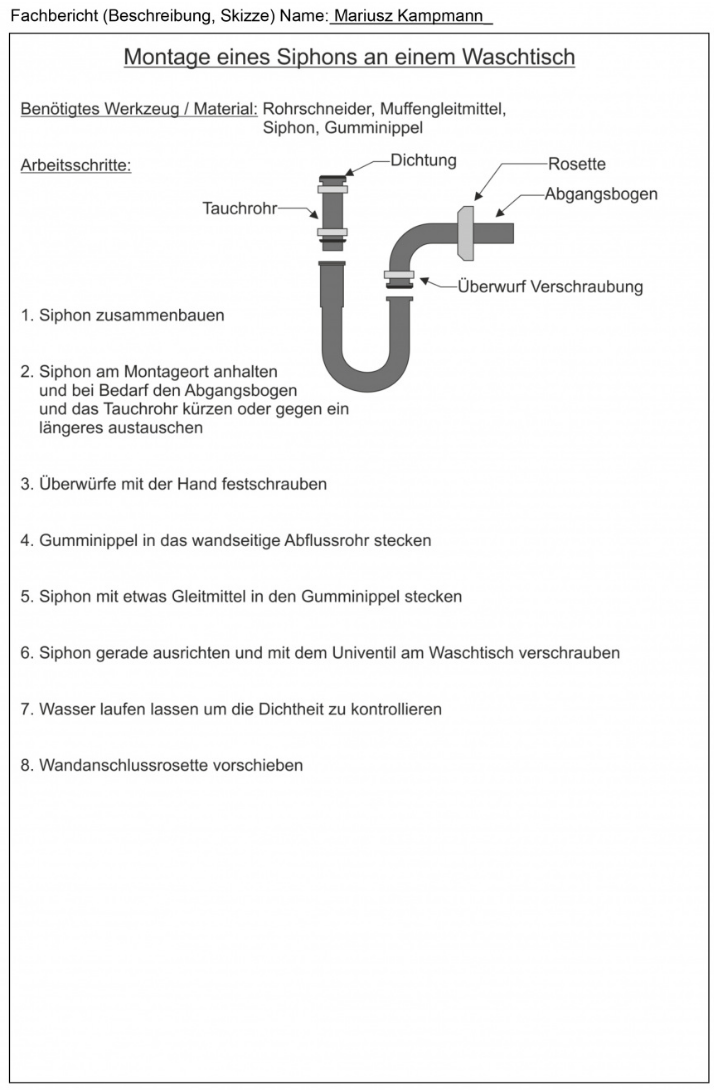 Fachbericht (Beschreibung, Skizze) Name: Mariusz Kampmann

Montage eines Siphons an einem Waschtisch

Benötigtes Werkzeug / Material: Rohrschneider, Muffengleitmittel, Siphon, Gumminippel

Arbeitsschritte:

Dichtung
Rosette
Abgangsbogen
Tauchrohr
Überwurf Verschraubung

1. Siphon zusammenbauen

2. Siphon am Montageort anhalten und bei Bedarf den Abgangsbogen und das Tauchrohr kürzen oder gegen ein längeres austauschen

3. Überwürfe mit der Hand festschrauben

4. Gumminippel in das wandseitige Abflussrohr stecken

5. Siphon mit etwas Gleitmittel in den Gumminippel stecken

6. Siphon gerade ausrichten und mit dem Univentil am Waschtisch verschrauben

7. Wasser laufen lassen um die Dichtheit zu kontrollieren

8. Wandanschlussrosette vorschieben