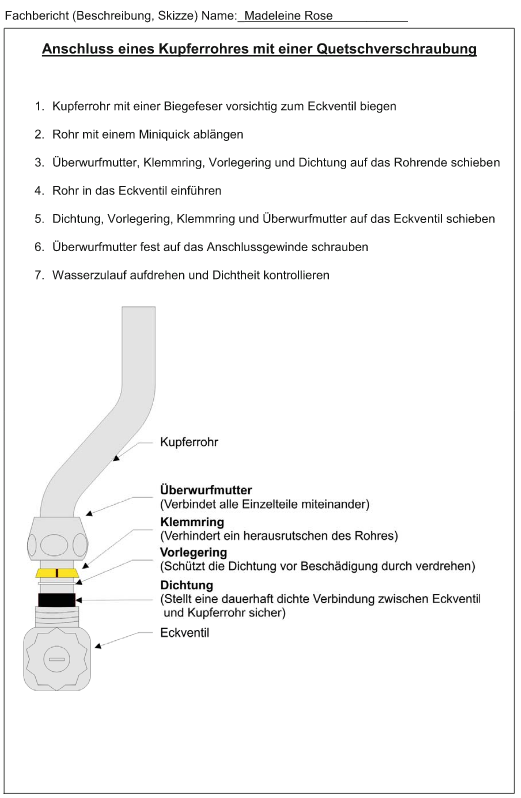 Fachbericht (Beschreibung, Skizze) Name: Madeleine Rose

Anschluss eines Kupferrohres mit einer Quetschverschraubung

1. Kupferrohr mit einer Biegefeser vorsichtig zum Eckventil biegen

2. Rohr mit einem Miniquick ablängen

3. Überwurfmutter, Klemmring, Vorlegering und Dichtung auf das Rohrende schieben

4. Rohr in das Eckventil einführen

5. Dichtung, Vorlegering, Klemmring und Überwurfmutter auf das Eckventil schieben

6. Überwurfmutter fest auf das Anschlussgewinde schrauben

7. Wasserzulauf aufdrehen und Dichtheit kontrollieren

Kupferrohr

Überwurfmutter
(Verbindet alle Einzelteile miteinander)

Klemmring
(Verhindert ein herausrutschen des Rohres)

Vorlegering
(Schützt die Dichtung vor Beschädigung durch verdrehen)

Dichtung
(Stellt eine dauerhaft dichte Verbindung zwischen Eckventil und Kupferrohr sicher)

Eckventil