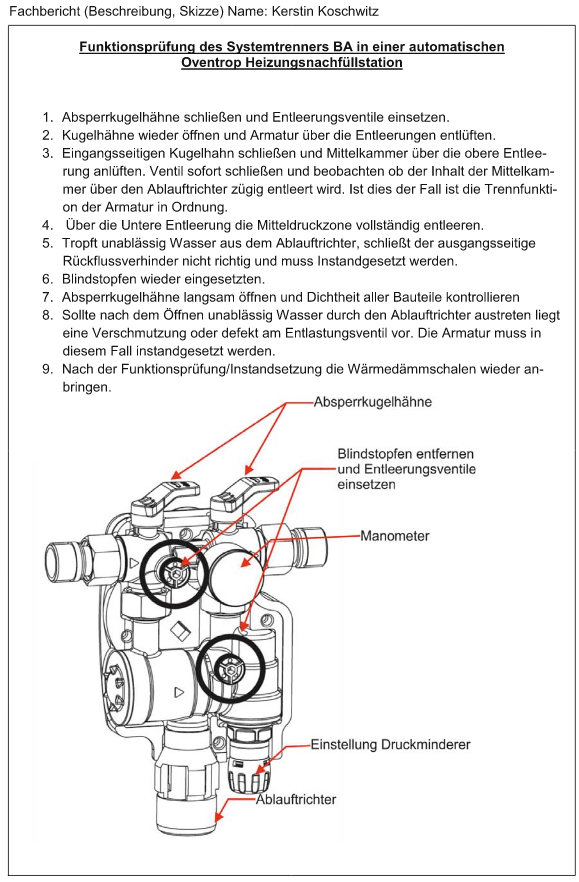 Fachbericht (Beschreibung, Skizze) Name: Kerstin Koschwitz

Funktionsprüfung des Systemtrenners BA in einer automatischen Oventrop Heizungsnachfüllstation

1. Absperrkugelhähne schließen und Entleerungsventile einsetzen.
2. Kugelhähne wieder öffnen und Armatur über die Entleerungen entlüften.
3. Eingangsseitigen Kugelhahn schließen und Mittelkammer über die obere Entleerung anlüften. Ventil sofort schließen und beobachten ob der Inhalt der Mittelkammer über den Ablauftrichter zügig entleert wird. Ist dies der Fall ist die Trennfunktion der Armatur in Ordnung.
4. Über die Untere Entleerung die Mitteldruckzone vollständig entleeren.
5. Tropft unablässig Wasser aus dem Ablauftrichter, schließt der ausgangsseitige Rückflussverhinder nicht richtig und muss Instandgesetzt werden.
6. Blindstopfen wieder eingesetzten.
7. Absperrkugelhähne langsam öffnen und Dichtheit aller Bauteile kontrollieren
8. Sollte nach dem Öffnen unablässig Wasser durch den Ablauftrichter austreten liegt eine Verschmutzung oder defekt am Entlastungsventil vor. Die Armatur muss in diesem Fall instandgesetzt werden.
9. Nach der Funktionsprüfung/Instandsetzung die Wärmedämmschalen wieder anbringen.

Absperrkugelhähne

Blindstopfen entfernen und Entleerungsventile einsetzen

Manometer

Einstellung Druckminderer

Ablauftrichter