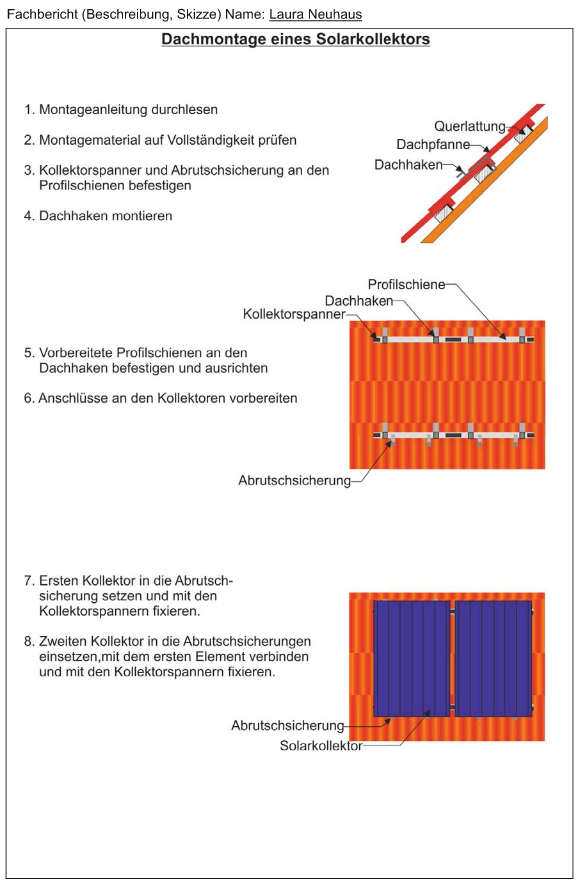 Fachbericht (Beschreibung, Skizze) Name: Laura Neuhaus

Dachmontage eines Solarkollektors

1. Montageanleitung durchlesen

2. Montagematerial auf Vollständigkeit prüfen

3. Kollektorspanner und Abrutschsicherung an den Profilschienen befestigen

4. Dachhaken montieren

Querlattung
Dachpfanne
Dachhaken

Profilschiene
Dachhaken
Kollektorspanner

5. Vorbereitete Profilschienen an den Dachhaken befestigen und ausrichten

6. Anschlüsse an den Kollektoren vorbereiten

Abrutschsicherung

7. Ersten Kollektor in die Abrutschsicherung setzen und mit den Kollektorspannern fixieren.

8. Zweiten Kollektor in die Abrutschsicherungen einsetzen,mit dem ersten Element verbinden und mit den Kollektorspannern fixieren.

Abrutschsicherung
Solarkollektor