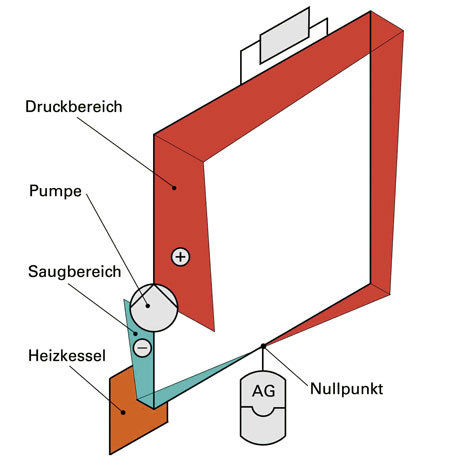 Druckbereich
Pumpe
+
Saugbereich
−
Heizkessel
AG
Nullpunkt