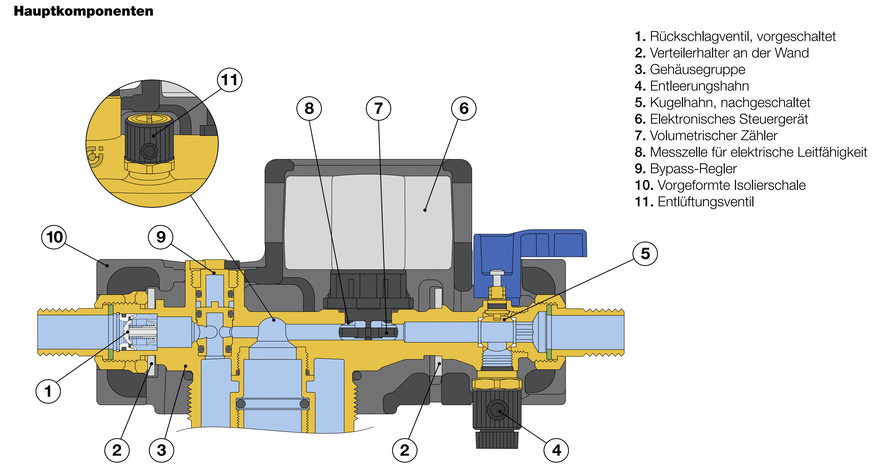 Hauptkomponenten

1. Rückschlagventil, vorgeschaltet
2. Verteilerhalter an der Wand
3. Gehäusegruppe
4. Entleerungshahn
5. Kugelhahn, nachgeschaltet
6. Elektronisches Steuergerät
7. Volumetrischer Zähler
8. Messzelle für elektrische Leitfähigkeit
9. Bypass-Regler
10. Vorgeformte Isolierschale
11. Entlüftungsventil

11
8
7
6
10
9
5
1
2
3
2
4