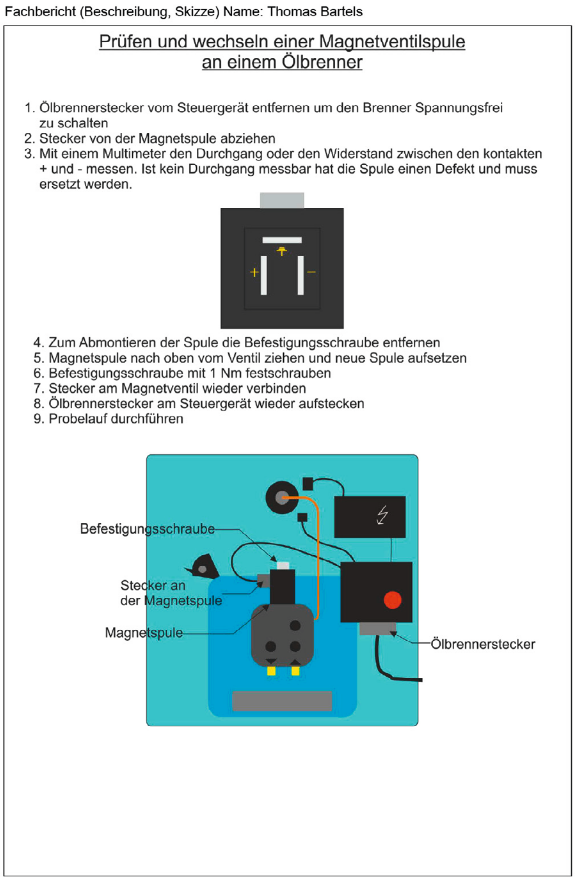 Fachbericht (Beschreibung, Skizze) Name: Thomas Bartels

Prüfen und wechseln einer Magnetventilspule an einem Ölbrenner

1. Ölbrennerstecker vom Steuergerät entfernen um den Brenner Spannungsfrei zu schalten
2. Stecker von der Magnetspule abziehen
3. Mit einem Multimeter den Durchgang oder den Widerstand zwischen den kontakten + und - messen. Ist kein Durchgang messbar hat die Spule einen Defekt und muss ersetzt werden.

+ −

4. Zum Abmontieren der Spule die Befestigungsschraube entfernen
5. Magnetspule nach oben vom Ventil ziehen und neue Spule aufsetzen
6. Befestigungsschraube mit 1 Nm festschrauben
7. Stecker am Magnetventil wieder verbinden
8. Ölbrennerstecker am Steuergerät wieder aufstecken
9. Probelauf durchführen

Befestigungsschraube
Stecker an der Magnetspule
Magnetspule
Ölbrennerstecker