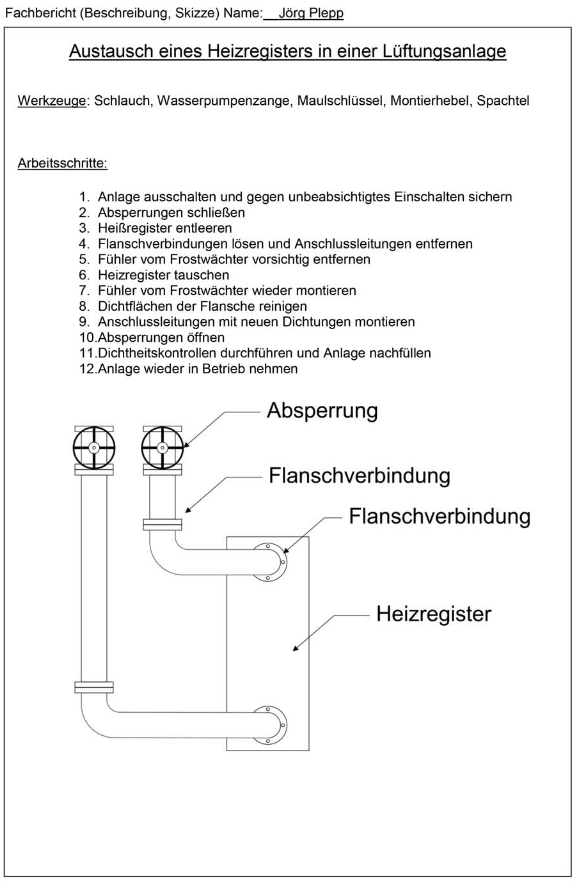 Fachbericht (Beschreibung, Skizze) Name: Jörg Plepp

Austausch eines Heizregisters in einer Lüftungsanlage

Werkzeuge: Schlauch, Wasserpumpenzange, Maulschlüssel, Montierhebel, Spachtel

Arbeitsschritte:

1. Anlage ausschalten und gegen unbeabsichtigtes Einschalten sichern
2. Absperrungen schließen
3. Heißregister entleeren
4. Flanschverbindungen lösen und Anschlussleitungen entfernen
5. Fühler vom Frostwächter vorsichtig entfernen
6. Heizregister tauschen
7. Fühler vom Frostwächter wieder montieren
8. Dichtflächen der Flansche reinigen
9. Anschlussleitungen mit neuen Dichtungen montieren
10. Absperrungen öffnen
11. Dichtheitskontrollen durchführen und Anlage nachfüllen
12. Anlage wieder in Betrieb nehmen

Absperrung
Flanschverbindung
Flanschverbindung
Heizregister