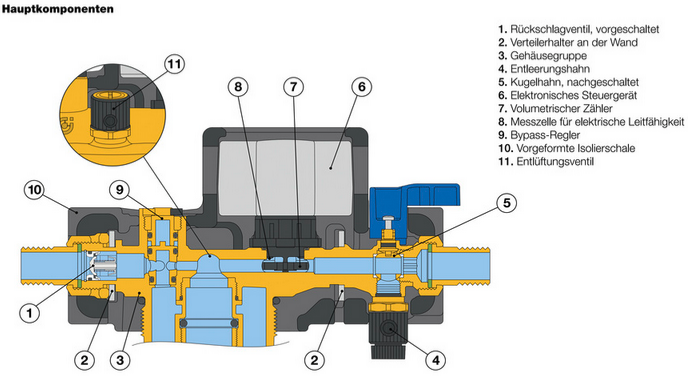 Hauptkomponenten

1. Rückschlagventil, vorgeschaltet
2. Verteilerhalter an der Wand
3. Gehäusegruppe
4. Entleerungshahn
5. Kugelhahn, nachgeschaltet
6. Elektronisches Steuergerät
7. Volumetrischer Zähler
8. Messzelle für elektrische Leitfähigkeit
9. Bypass-Regler
10. Vorgeformte Isolierschale
11. Entlüftungsventil

11
8
7
6
10
9
5
1
2
3
2
4