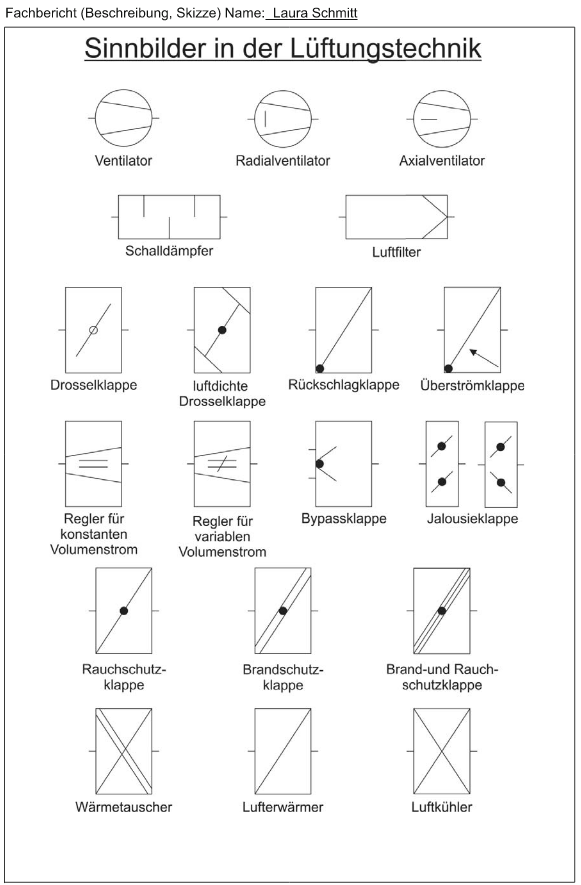 Fachbericht (Beschreibung, Skizze) Name: Laura Schmitt

Sinnbilder in der Lüftungstechnik

Ventilator

Radialventilator

Axialventilator

Schalldämpfer

Luftfilter

Drosselklappe

luftdichte Drosselklappe

Rückschlagklappe

Überströmklappe

Regler für konstanten Volumenstrom

Regler für variablen Volumenstrom

Bypassklappe

Jalousieklappe

Rauchschutzklappe

Brandschutzklappe

Brand-und Rauchschutzklappe

Wärmetauscher

Lufterwärmer

Luftkühler