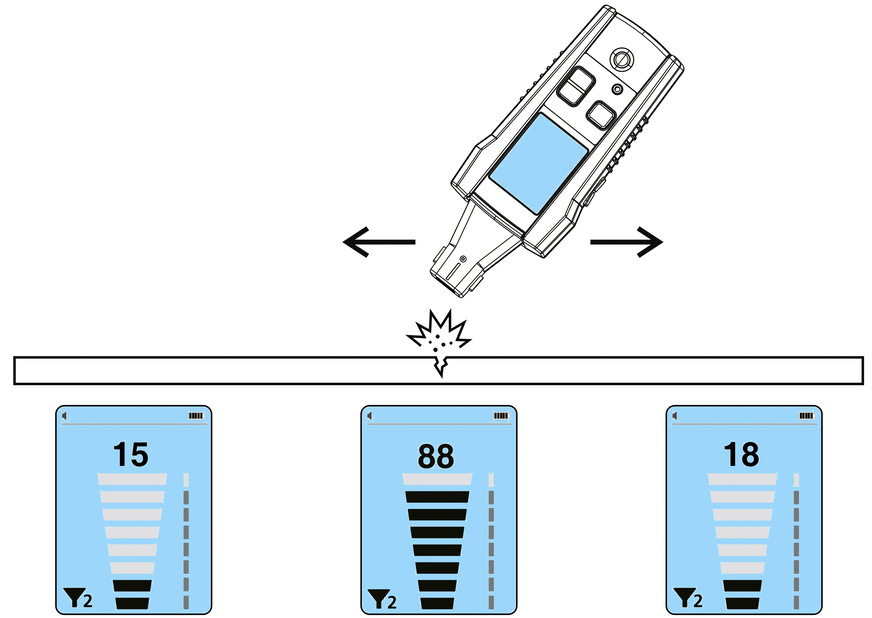 15

2

88

2

18

2