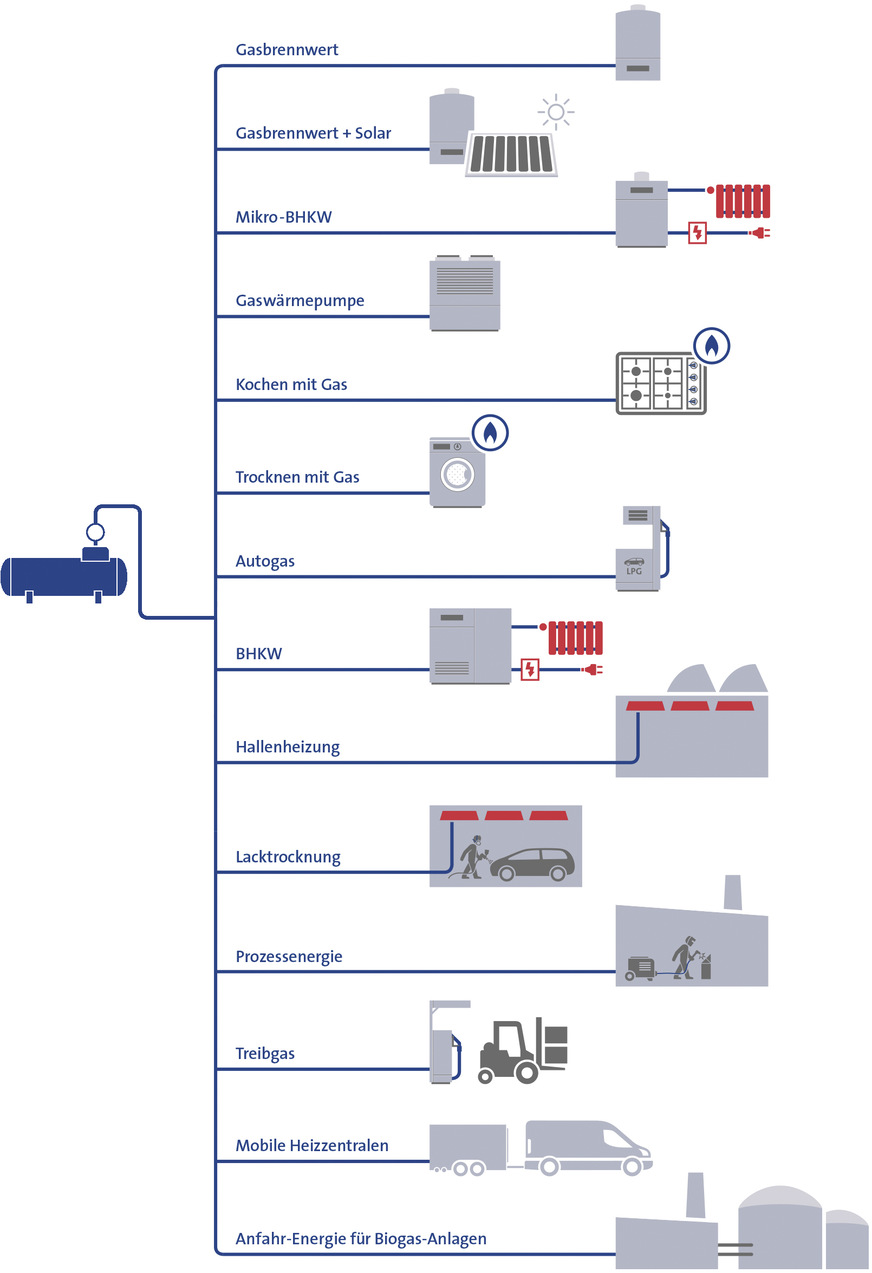 Gasbrennwert

Gasbrennwert + Solar

Mikro-BHKW

Gaswärmepumpe

Kochen mit Gas

Trocknen mit Gas

Autogas

LPG

BHKW

Hallenheizung

Lacktrocknung

Prozessenergie

Treibgas

Mobile Heizzentralen

Anfahr-Energie für Biogas-Anlagen