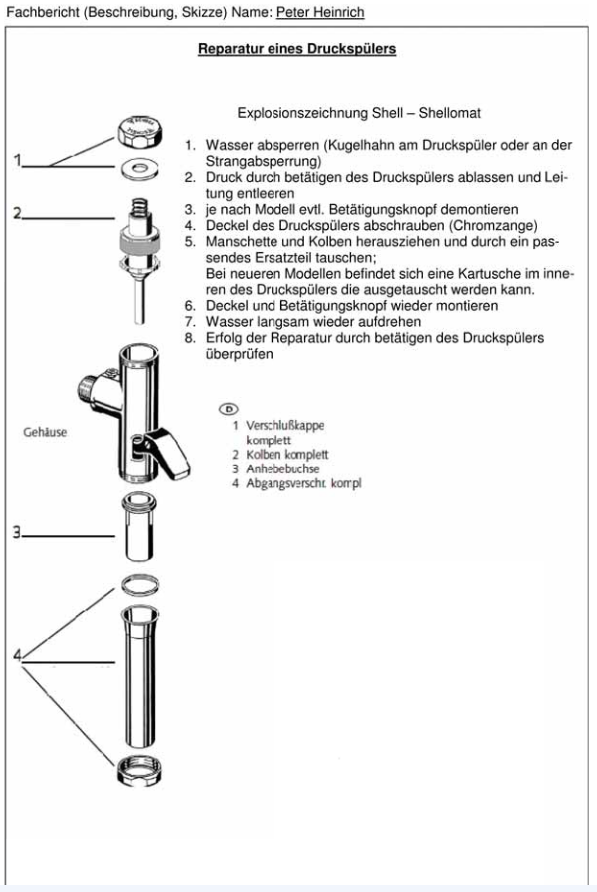 Fachbericht (Beschreibung, Skizze) Name: Peter Heinrich

Reparatur eines Druckspülers

Explosionszeichnung Shell – Shellomat

1. Wasser absperren (Kugelhahn am Druckspüler oder an der Strangabsperrung)
2. Druck durch betätigen des Druckspülers ablassen und Leitung entleeren
3. je nach Modell evtl. Betätigungsknopf demontieren
4. Deckel des Druckspülers abschrauben (Chromzange)
5. Manschette und Kolben herausziehen und durch ein passendes Ersatzteil tauschen;
Bei neueren Modellen befindet sich eine Kartusche im inneren des Druckspülers die ausgetauscht werden kann.
6. Deckel und Betätigungsknopf wieder montieren
7. Wasser langsam wieder aufdrehen
8. Erfolg der Reparatur durch betätigen des Druckspülers überprüfen

1

2

Gehäuse

3

4

D
1 Verschlußkappe komplett
2 Kolben komplett
3 Anhebebuchse
4 Abgangsverschr. kompl