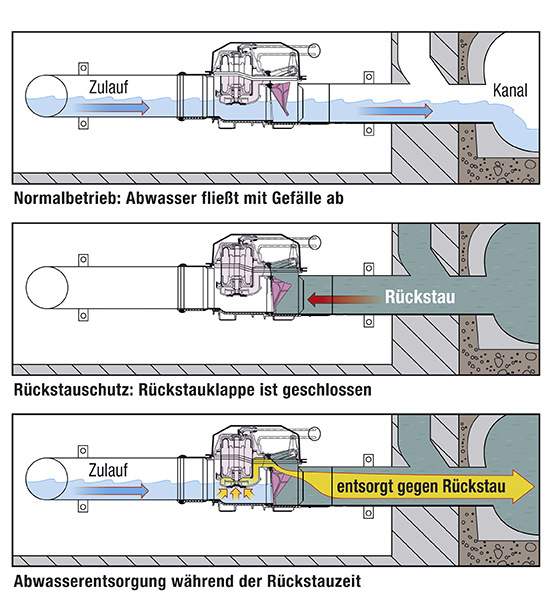 Zulauf

Kanal

Normalbetrieb: Abwasser fließt mit Gefälle ab

Rückstau

Rückstauschutz: Rückstauklappe ist geschlossen

Zulauf

entsorgt gegen Rückstau

Abwasserentsorgung während der Rückstauzeit