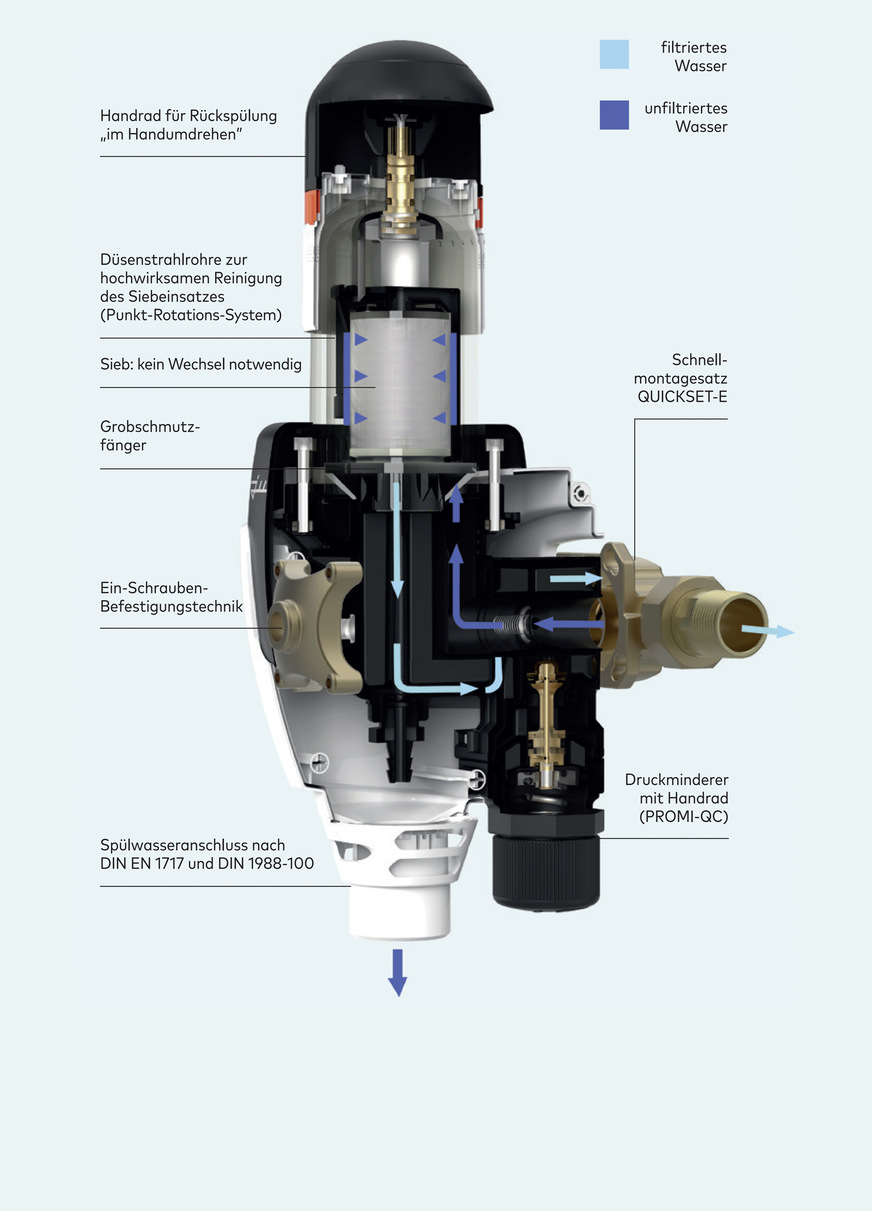 filtriertes Wasser

unfiltriertes Wasser

Handrad für Rückspülung „im Handumdrehen"

Düsenstrahlrohre zur hochwirksamen Reinigung des Siebeinsatzes (Punkt-Rotations-System)

Sieb: kein Wechsel notwendig

Grobschmutzfänger

Ein-Schrauben-Befestigungstechnik

Spülwasseranschluss nach DIN EN 1717 und DIN 1988-100

Schnellmontagesatz QUICKSET-E

Druckminderer mit Handrad (PROMI-QC)