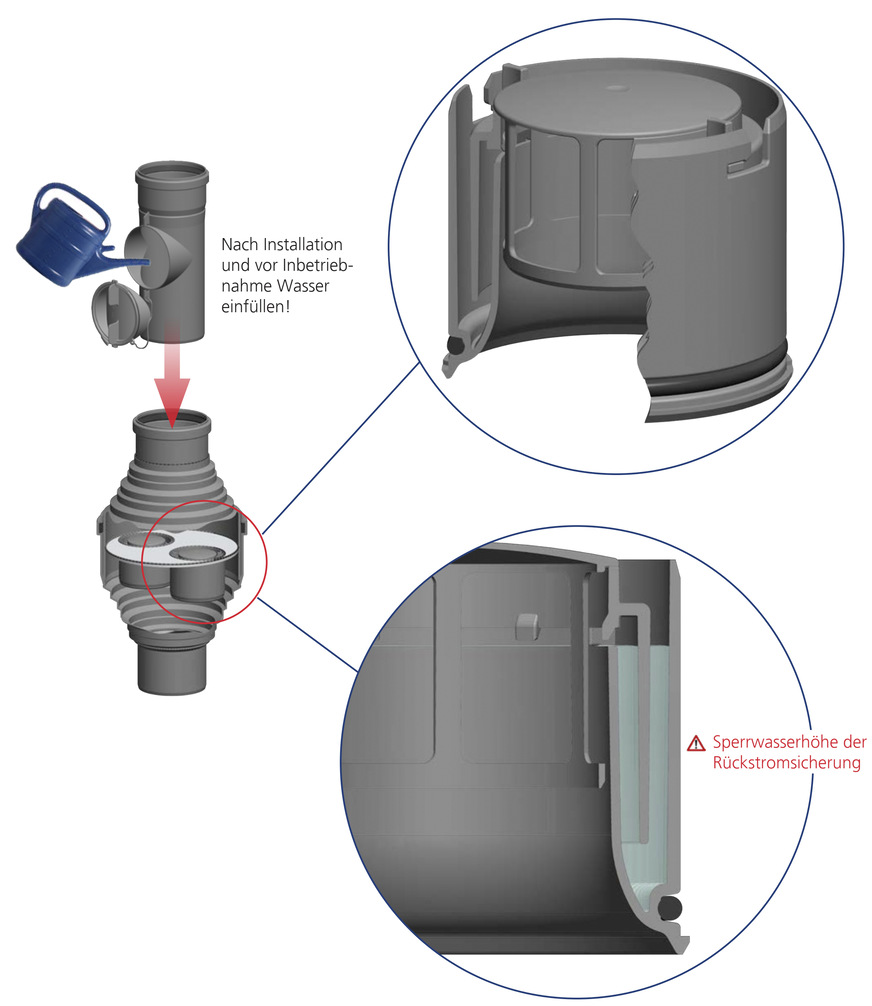 Nach Installation und vor Inbetriebnahme Wasser einfüllen!

Sperrwasserhöhe der Rückstromsicherung