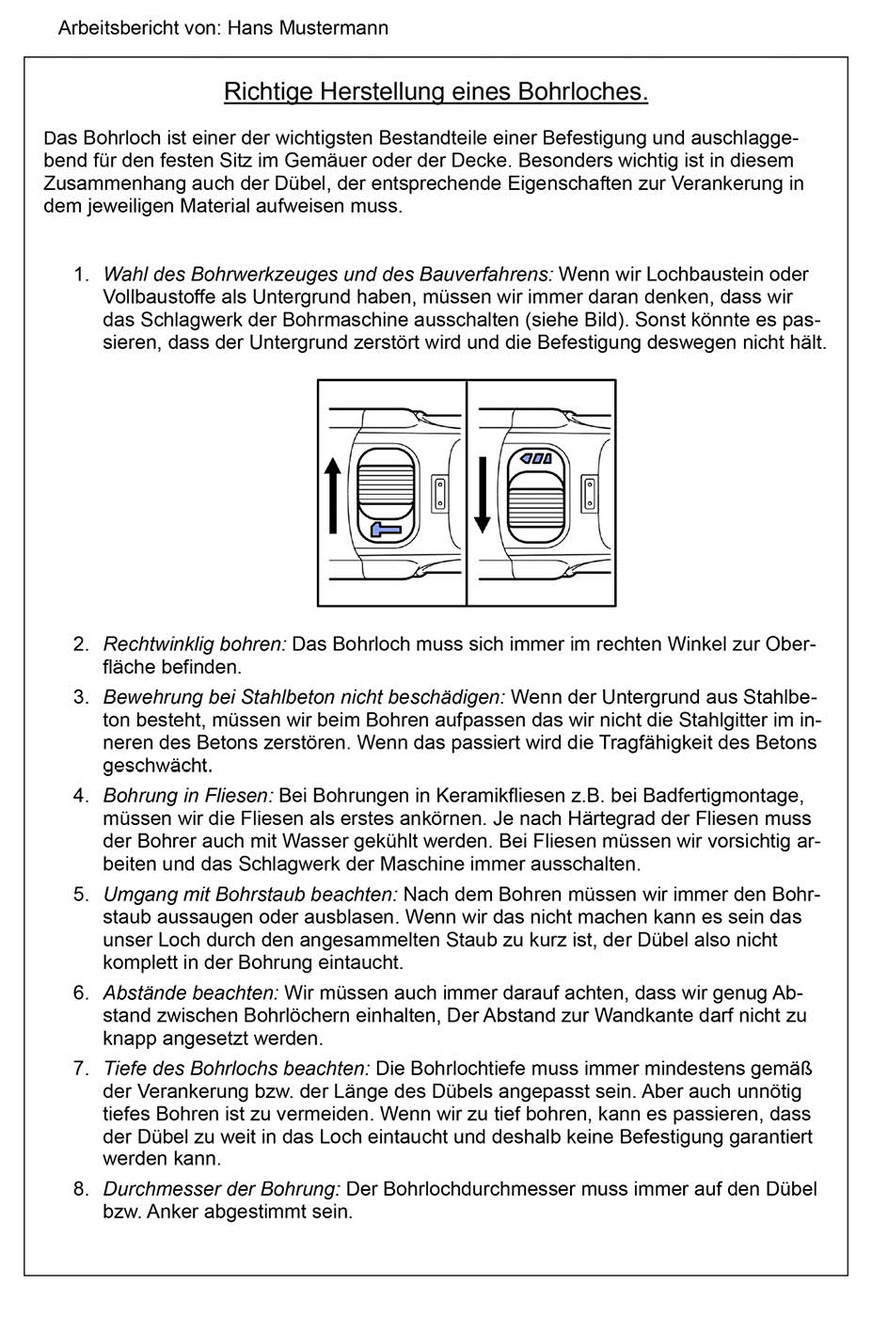 Arbeitsbericht von: Hans Mustermann

Richtige Herstellung eines Bohrloches.

Das Bohrloch ist einer der wichtigsten Bestandteile einer Befestigung und auschlaggebend für den festen Sitz im Gemäuer oder der Decke. Besonders wichtig ist in diesem Zusammenhang auch der Dübel, der entsprechende Eigenschaften zur Verankerung in dem jeweiligen Material aufweisen muss.

1. Wahl des Bohrwerkzeuges und des Bauverfahrens: Wenn wir Lochbaustein oder Vollbaustoffe als Untergrund haben, müssen wir immer daran denken, dass wir das Schlagwerk der Bohrmaschine ausschalten (siehe Bild). Sonst könnte es passieren, dass der Untergrund zerstört wird und die Befestigung deswegen nicht hält.

2. Rechtwinklig bohren: Das Bohrloch muss sich immer im rechten Winkel zur Oberfläche befinden.

3. Bewehrung bei Stahlbeton nicht beschädigen: Wenn der Untergrund aus Stahlbeton besteht, müssen wir beim Bohren aufpassen das wir nicht die Stahlgitter im inneren des Betons zerstören. Wenn das passiert wird die Tragfähigkeit des Betons geschwächt.

4. Bohrung in Fliesen: Bei Bohrungen in Keramikfliesen z.B. bei Badfertigmontage, müssen wir die Fliesen als erstes ankörnen. Je nach Härtegrad der Fliesen muss der Bohrer auch mit Wasser gekühlt werden. Bei Fliesen müssen wir vorsichtig arbeiten und das Schlagwerk der Maschine immer ausschalten.

5. Umgang mit Bohrstaub beachten: Nach dem Bohren müssen wir immer den Bohrstaub aussaugen oder ausblasen. Wenn wir das nicht machen kann es sein das unser Loch durch den angesammelten Staub zu kurz ist, der Dübel also nicht komplett in der Bohrung eintaucht.

6. Abstände beachten: Wir müssen auch immer darauf achten, dass wir genug Abstand zwischen Bohrlöchern einhalten, Der Abstand zur Wandkante darf nicht zu knapp angesetzt werden.

7. Tiefe des Bohrlochs beachten: Die Bohrlochtiefe muss immer mindestens gemäß der Verankerung bzw. der Länge des Dübels angepasst sein. Aber auch unnötig tiefes Bohren ist zu vermeiden. Wenn wir zu tief bohren, kann es passieren, dass der Dübel zu weit in das Loch eintaucht und deshalb keine Befestigung garantiert werden kann.

8. Durchmesser der Bohrung: Der Bohrlochdurchmesser muss immer auf den Dübel bzw. Anker abgestimmt sein.