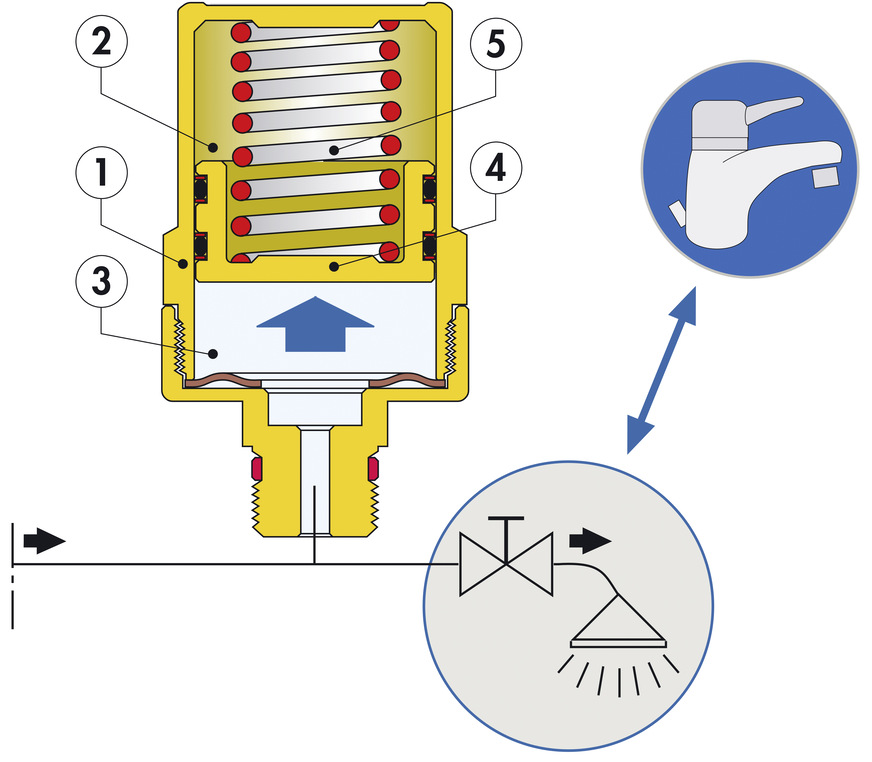 2
5
1
4
3