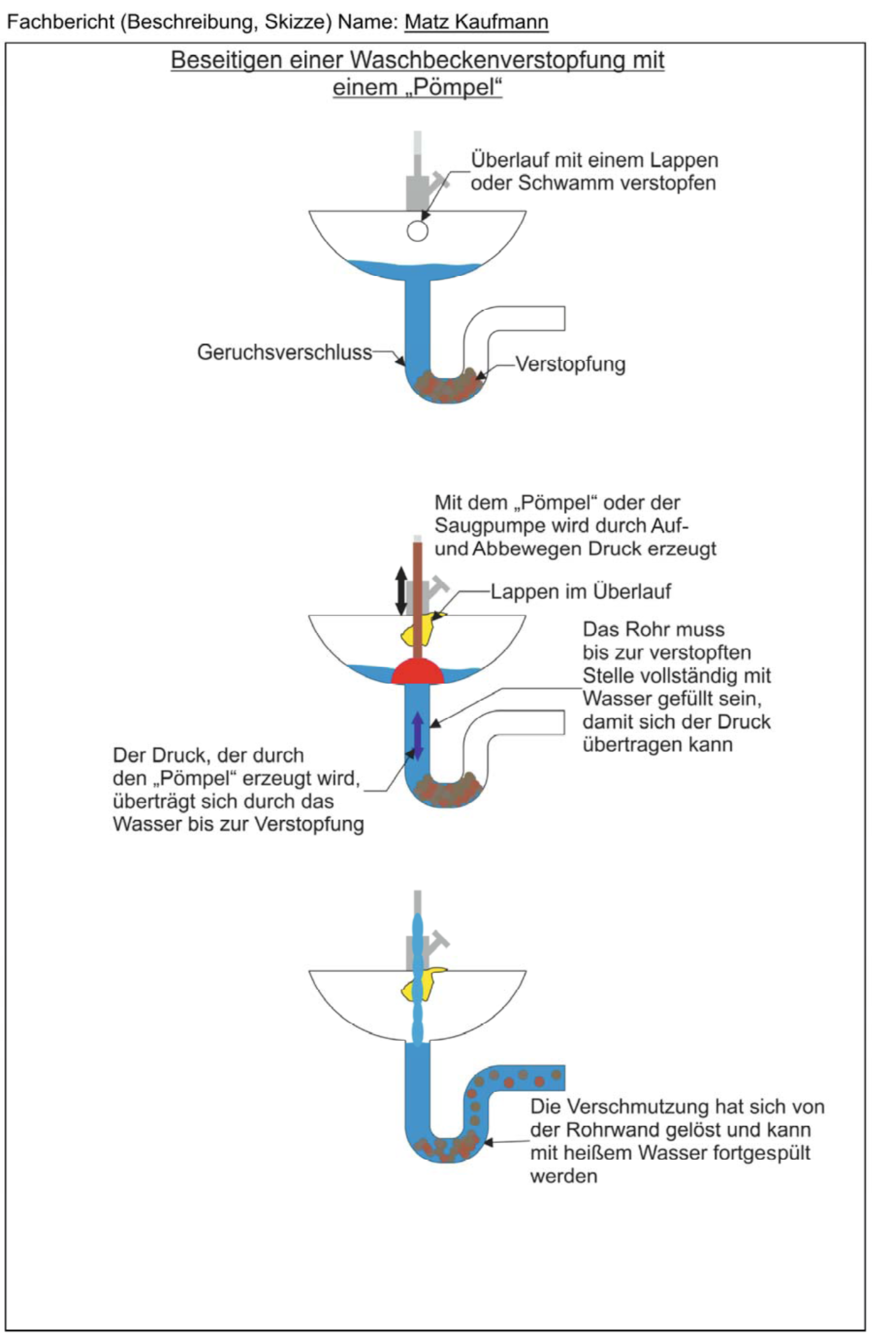 Fachbericht (Beschreibung, Skizze) Name: Matz Kaufmann

Beseitigen einer Waschbeckenverstopfung mit einem „Pömpel“

Überlauf mit einem Lappen oder Schwamm verstopfen

Geruchsverschluss

Verstopfung

Mit dem „Pömpel“ oder der Saugpumpe wird durch Auf- und Abbewegen Druck erzeugt

Lappen im Überlauf

Das Rohr muss bis zur verstopften Stelle vollständig mit Wasser gefüllt sein, damit sich der Druck übertragen kann

Der Druck, der durch den „Pömpel“ erzeugt wird, überträgt sich durch das Wasser bis zur Verstopfung

Die Verschmutzung hat sich von der Rohrwand gelöst und kann mit heißem Wasser fortgespült werden