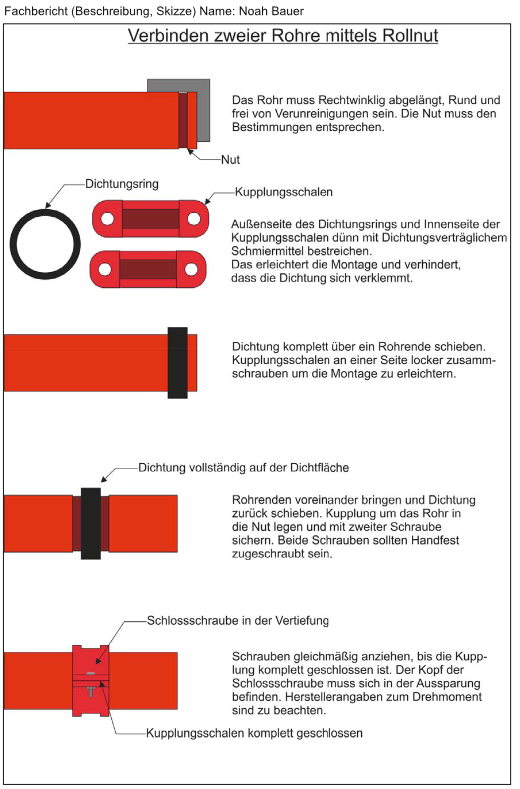 Fachbericht (Beschreibung, Skizze) Name: Noah Bauer

Verbinden zweier Rohre mittels Rollnut

Das Rohr muss Rechtwinklig abgelängt, Rund und frei von Verunreinigungen sein. Die Nut muss den Bestimmungen entsprechen.

Nut

Dichtungsring

Kupplungsschalen

Außenseite des Dichtungsrings und Innenseite der Kupplungsschalen dünn mit Dichtungsverträglichem Schmiermittel bestreichen.
Das erleichtert die Montage und verhindert, dass die Dichtung sich verklemmt.

Dichtung komplett über ein Rohrende schieben. Kupplungsschalen an einer Seite locker zusammschrauben um die Montage zu erleichtern.

Dichtung vollständig auf der Dichtfläche

Rohrenden voreinander bringen und Dichtung zurück schieben. Kupplung um das Rohr in die Nut legen und mit zweiter Schraube sichern. Beide Schrauben sollten Handfest zugeschraubt sein.

Schlossschraube in der Vertiefung

Schrauben gleichmäßig anziehen, bis die Kupplung komplett geschlossen ist. Der Kopf der Schlossschraube muss sich in der Aussparung befinden. Herstellerangaben zum Drehmoment sind zu beachten.

Kupplungsschalen komplett geschlossen