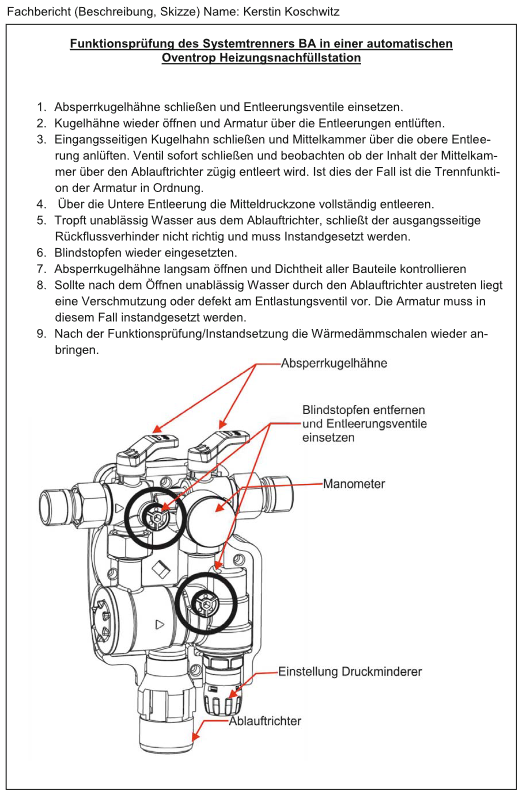 Fachbericht (Beschreibung, Skizze) Name: Kerstin Koschwitz

Funktionsprüfung des Systemtrenners BA in einer automatischen Oventrop Heizungsnachfüllstation

1. Absperrkugelhähne schließen und Entleerungsventile einsetzen.
2. Kugelhähne wieder öffnen und Armatur über die Entleerungen entlüften.
3. Eingangsseitigen Kugelhahn schließen und Mittelkammer über die obere Entleerung anlüften. Ventil sofort schließen und beobachten ob der Inhalt der Mittelkammer über den Ablauftrichter zügig entleert wird. Ist dies der Fall ist die Trennfunktion der Armatur in Ordnung.
4. Über die Untere Entleerung die Mitteldruckzone vollständig entleeren.
5. Tropft unablässig Wasser aus dem Ablauftrichter, schließt der ausgangsseitige Rückflussverhinder nicht richtig und muss Instandgesetzt werden.
6. Blindstopfen wieder eingesetzten.
7. Absperrkugelhähne langsam öffnen und Dichtheit aller Bauteile kontrollieren
8. Sollte nach dem Öffnen unablässig Wasser durch den Ablauftrichter austreten liegt eine Verschmutzung oder defekt am Entlastungsventil vor. Die Armatur muss in diesem Fall instandgesetzt werden.
9. Nach der Funktionsprüfung/Instandsetzung die Wärmedämmschalen wieder anbringen.

Absperrkugelhähne

Blindstopfen entfernen und Entleerungsventile einsetzen

Manometer

Einstellung Druckminderer

Ablauftrichter