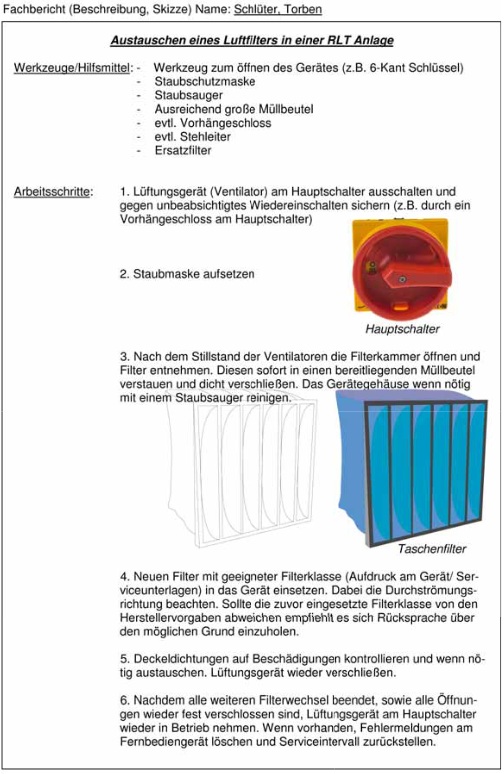 Fachbericht (Beschreibung, Skizze) Name: Schlüter, Torben

Austauschen eines Luftfilters in einer RLT Anlage

Werkzeuge/Hilfsmittel:
- Werkzeug zum öffnen des Gerätes (z.B. 6-Kant Schlüssel)
- Staubschutzmaske
- Staubsauger
- Ausreichend große Müllbeutel
- evtl. Vorhängeschloss
- evtl. Stehleiter
- Ersatzfilter

Arbeitsschritte:

1. Lüftungsgerät (Ventilator) am Hauptschalter ausschalten und gegen unbeabsichtigtes Wiedereinschalten sichern (z.B. durch ein Vorhängeschloss am Hauptschalter)

2. Staubmaske aufsetzen

Hauptschalter

3. Nach dem Stillstand der Ventilatoren die Filterkammer öffnen und Filter entnehmen. Diesen sofort in einen bereitliegenden Müllbeutel verstauen und dicht verschließen. Das Gerätegehäuse wenn nötig mit einem Staubsauger reinigen.

Taschenfilter

4. Neuen Filter mit geeigneter Filterklasse (Aufdruck am Gerät/ Serviceunterlagen) in das Gerät einsetzen. Dabei die Durchströmungsrichtung beachten. Sollte die zuvor eingesetzte Filterklasse von den Herstellervorgaben abweichen empfiehlt es sich Rücksprache über den möglichen Grund einzuholen.

5. Deckeldichtungen auf Beschädigungen kontrollieren und wenn nötig austauschen. Lüftungsgerät wieder verschließen.

6. Nachdem alle weiteren Filterwechsel beendet, sowie alle Öffnungen wieder fest verschlossen sind, Lüftungsgerät am Hauptschalter wieder in Betrieb nehmen. Wenn vorhanden, Fehlermeldungen am Fernbediengerät löschen und Serviceintervall zurückstellen.