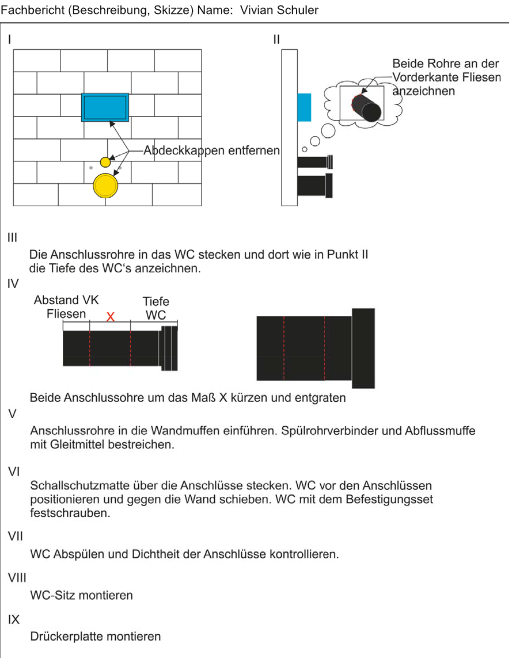 Fachbericht (Beschreibung, Skizze) Name: Vivian Schuler

I

Abdeckkappen entfernen

II

Beide Rohre an der Vorderkante Fliesen anzeichnen

III

Die Anschlussrohre in das WC stecken und dort wie in Punkt II die Tiefe des WC's anzeichnen.

IV

Abstand VK Fliesen

X

Tiefe WC

Beide Anschlussohre um das Maß X kürzen und entgraten

V

Anschlussrohre in die Wandmuffen einführen. Spülrohrverbinder und Abflussmuffe mit Gleitmittel bestreichen.

VI

Schallschutzmatte über die Anschlüsse stecken. WC vor den Anschlüssen positionieren und gegen die Wand schieben. WC mit dem Befestigungsset festschrauben.

VII

WC Abspülen und Dichtheit der Anschlüsse kontrollieren.

VIII

WC-Sitz montieren

IX

Drückerplatte montieren