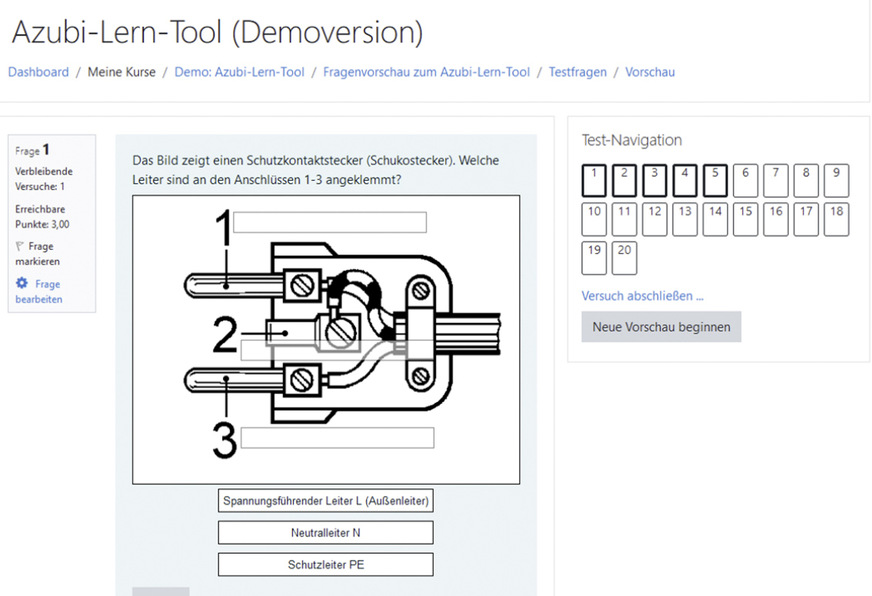 Azubi-Lern-Tool (Demoversion)

Dashboard / Meine Kurse / Demo: Azubi-Lern-Tool / Fragenvorschau zum Azubi-Lern-Tool / Testfragen / Vorschau

Frage 1
Verbleibende Versuche: 1
Erreichbare Punkte: 3,00
Frage markieren
Frage bearbeiten

Das Bild zeigt einen Schutzkontaktstecker (Schukostecker). Welche Leiter sind an den Anschlüssen 1-3 angeklemmt?

1
2
3

Spannungsführender Leiter L (Außenleiter)
Neutralleiter N
Schutzleiter PE

Test-Navigation
1 2 3 4 5 6 7 8 9
10 11 12 13 14 15 16 17 18
19 20
Versuch abschließen ...
Neue Vorschau beginnen