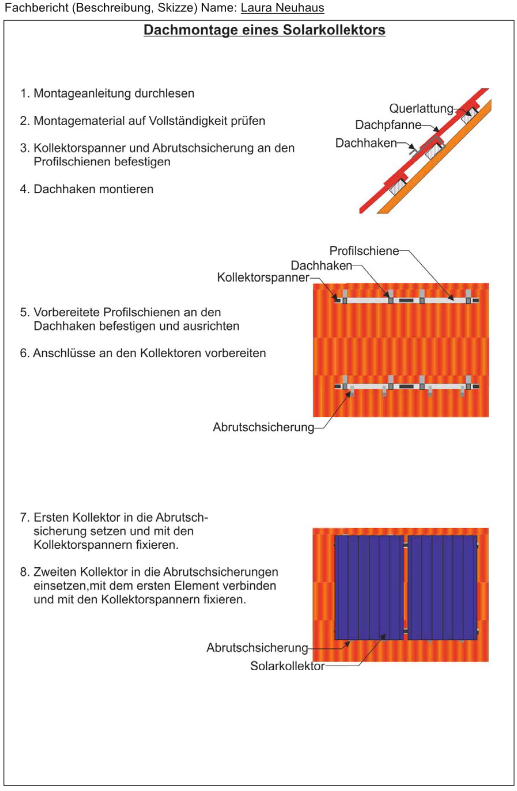 Fachbericht (Beschreibung, Skizze) Name: Laura Neuhaus

Dachmontage eines Solarkollektors

1. Montageanleitung durchlesen

2. Montagematerial auf Vollständigkeit prüfen

3. Kollektorspanner und Abrutschsicherung an den Profilschienen befestigen

4. Dachhaken montieren

Querlattung
Dachpfanne
Dachhaken

Profilschiene
Dachhaken
Kollektorspanner

5. Vorbereitete Profilschienen an den Dachhaken befestigen und ausrichten

6. Anschlüsse an den Kollektoren vorbereiten

Abrutschsicherung

7. Ersten Kollektor in die Abrutschsicherung setzen und mit den Kollektorspannern fixieren.

8. Zweiten Kollektor in die Abrutschsicherungen einsetzen,mit dem ersten Element verbinden und mit den Kollektorspannern fixieren.

Abrutschsicherung
Solarkollektor