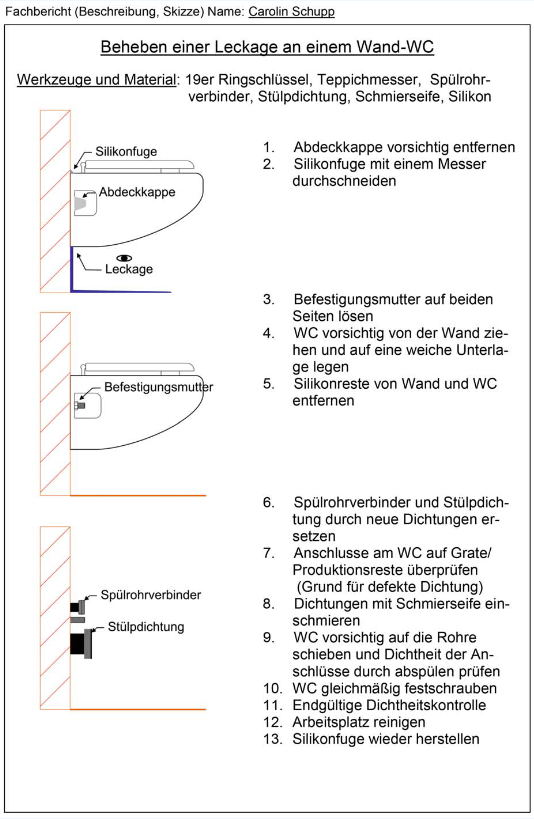 Fachbericht (Beschreibung, Skizze) Name: Carolin Schupp

Beheben einer Leckage an einem Wand-WC

Werkzeuge und Material: 19er Ringschlüssel, Teppichmesser, Spülrohrverbinder, Stülpdichtung, Schmierseife, Silikon

Silikonfuge

Abdeckkappe

Leckage

1. Abdeckkappe vorsichtig entfernen
2. Silikonfuge mit einem Messer durchschneiden

Befestigungsmutter

3. Befestigungsmutter auf beiden Seiten lösen
4. WC vorsichtig von der Wand ziehen und auf eine weiche Unterlage legen
5. Silikonreste von Wand und WC entfernen

Spülrohrverbinder

Stülpdichtung

6. Spülrohrverbinder und Stülpdichtung durch neue Dichtungen ersetzen
7. Anschlusse am WC auf Grate/ Produktionsreste überprüfen (Grund für defekte Dichtung)
8. Dichtungen mit Schmierseife einschmieren
9. WC vorsichtig auf die Rohre schieben und Dichtheit der Anschlüsse durch abspülen prüfen
10. WC gleichmäßig festschrauben
11. Endgültige Dichtheitskontrolle
12. Arbeitsplatz reinigen
13. Silikonfuge wieder herstellen