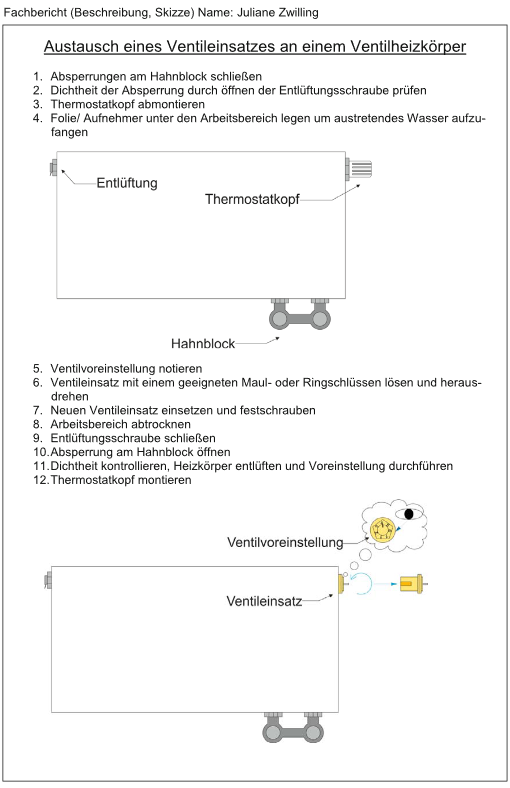 Fachbericht (Beschreibung, Skizze) Name: Juliane Zwilling

Austausch eines Ventileinsatzes an einem Ventilheizkörper

1. Absperrungen am Hahnblock schließen
2. Dichtheit der Absperrung durch öffnen der Entlüftungsschraube prüfen
3. Thermostatkopf abmontieren
4. Folie/ Aufnehmer unter den Arbeitsbereich legen um austretendes Wasser aufzufangen

Entlüftung

Thermostatkopf

Hahnblock

5. Ventilvoreinstellung notieren
6. Ventileinsatz mit einem geeigneten Maul- oder Ringschlüssen lösen und herausdrehen
7. Neuen Ventileinsatz einsetzen und festschrauben
8. Arbeitsbereich abtrocknen
9. Entlüftungsschraube schließen
10. Absperrung am Hahnblock öffnen
11. Dichtheit kontrollieren, Heizkörper entlüften und Voreinstellung durchführen
12. Thermostatkopf montieren

Ventilvoreinstellung

Ventileinsatz