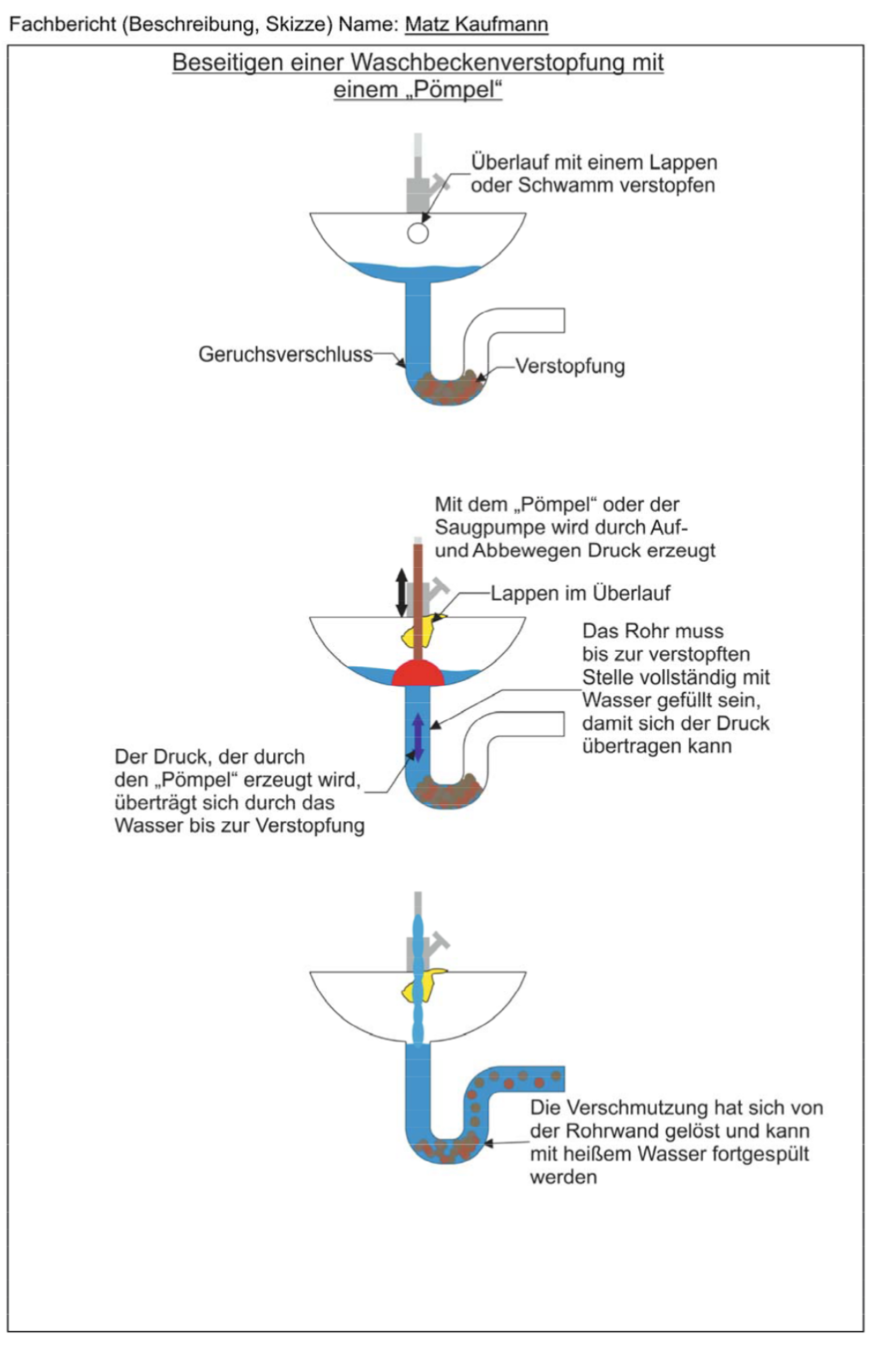 Fachbericht (Beschreibung, Skizze) Name: Matz Kaufmann

Beseitigen einer Waschbeckenverstopfung mit einem „Pömpel“

Überlauf mit einem Lappen oder Schwamm verstopfen

Geruchsverschluss

Verstopfung

Mit dem „Pömpel“ oder der Saugpumpe wird durch Auf- und Abbewegen Druck erzeugt

Lappen im Überlauf

Das Rohr muss bis zur verstopften Stelle vollständig mit Wasser gefüllt sein, damit sich der Druck übertragen kann

Der Druck, der durch den „Pömpel“ erzeugt wird, überträgt sich durch das Wasser bis zur Verstopfung

Die Verschmutzung hat sich von der Rohrwand gelöst und kann mit heißem Wasser fortgespült werden