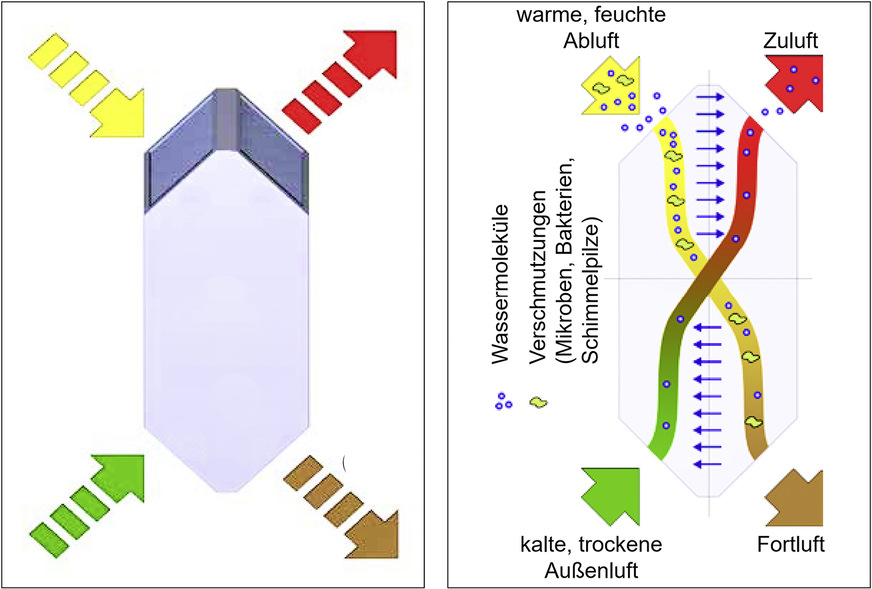 warme, feuchte Abluft

Zuluft

Wassermoleküle

Verschmutzungen (Mikroben, Bakterien, Schimmelpilze)

kalte, trockene Außenluft

Fortluft