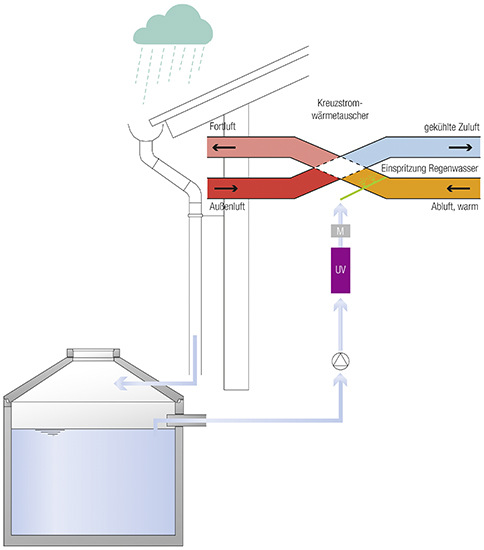 Kreuzstrom-wärmetauscher

Fortluft

gekühlte Zuluft

Einspritzung Regenwasser

Außenluft

Abluft, warm

M

UV