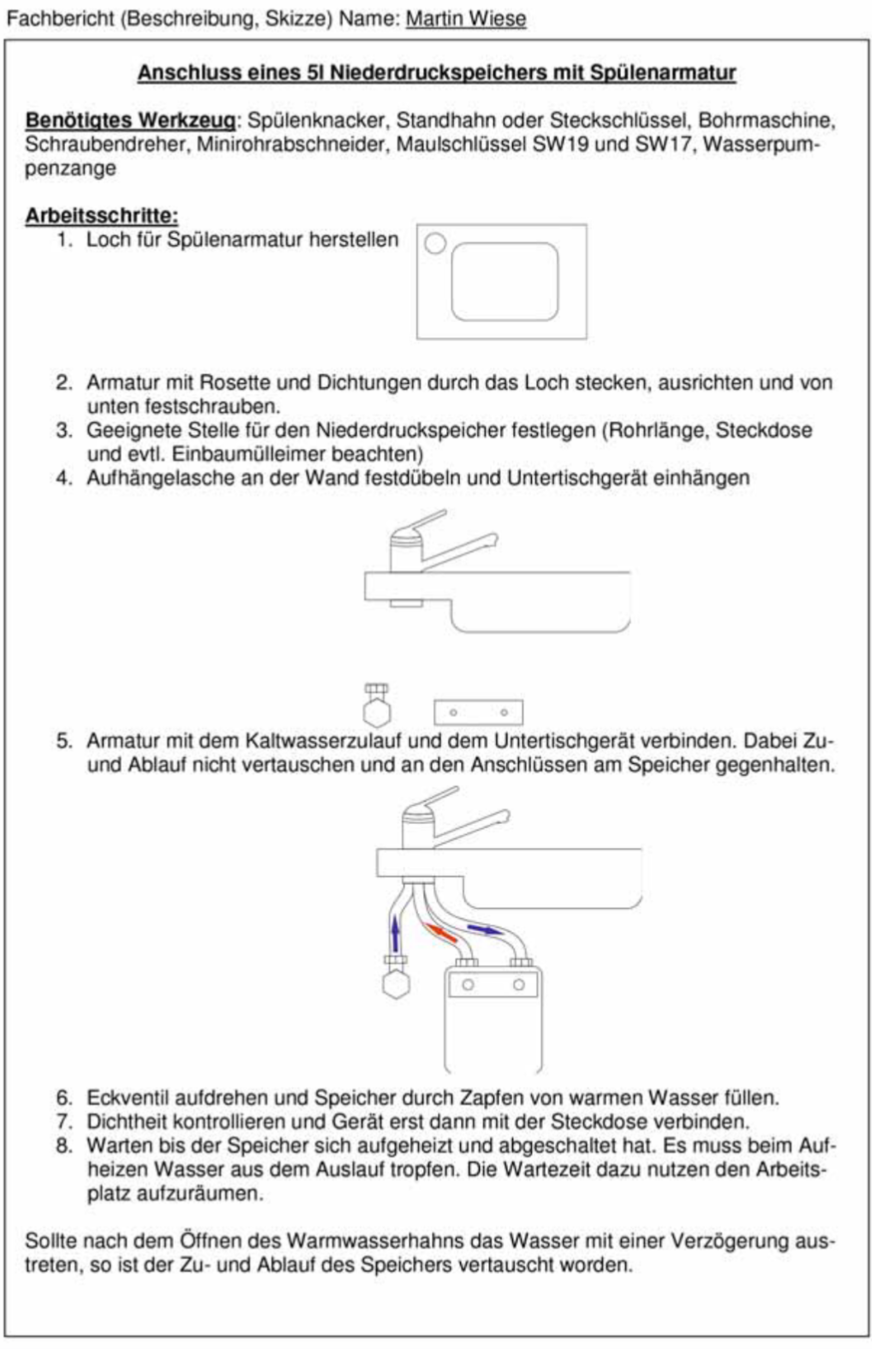 Fachbericht (Beschreibung, Skizze) Name: Martin Wiese

Anschluss eines 5l Niederdruckspeichers mit Spülenarmatur

Benötigtes Werkzeug: Spülenknacker, Standhahn oder Steckschlüssel, Bohrmaschine, Schraubendreher, Minirohrabschneider, Maulschlüssel SW19 und SW17, Wasserpumpenzange

Arbeitsschritte:
1. Loch für Spülenarmatur herstellen

2. Armatur mit Rosette und Dichtungen durch das Loch stecken, ausrichten und von unten festschrauben.
3. Geeignete Stelle für den Niederdruckspeicher festlegen (Rohrlänge, Steckdose und evtl. Einbaumülleimer beachten)
4. Aufhängelasche an der Wand festdübeln und Untertischgerät einhängen

5. Armatur mit dem Kaltwasserzulauf und dem Untertischgerät verbinden. Dabei Zu- und Ablauf nicht vertauschen und an den Anschlüssen am Speicher gegenhalten.

6. Eckventil aufdrehen und Speicher durch Zapfen von warmen Wasser füllen.
7. Dichtheit kontrollieren und Gerät erst dann mit der Steckdose verbinden.
8. Warten bis der Speicher sich aufgeheizt und abgeschaltet hat. Es muss beim Aufheizen Wasser aus dem Auslauf tropfen. Die Wartezeit dazu nutzen den Arbeitsplatz aufzuräumen.

Sollte nach dem Öffnen des Warmwasserhahns das Wasser mit einer Verzögerung austreten, so ist der Zu- und Ablauf des Speichers vertauscht worden.