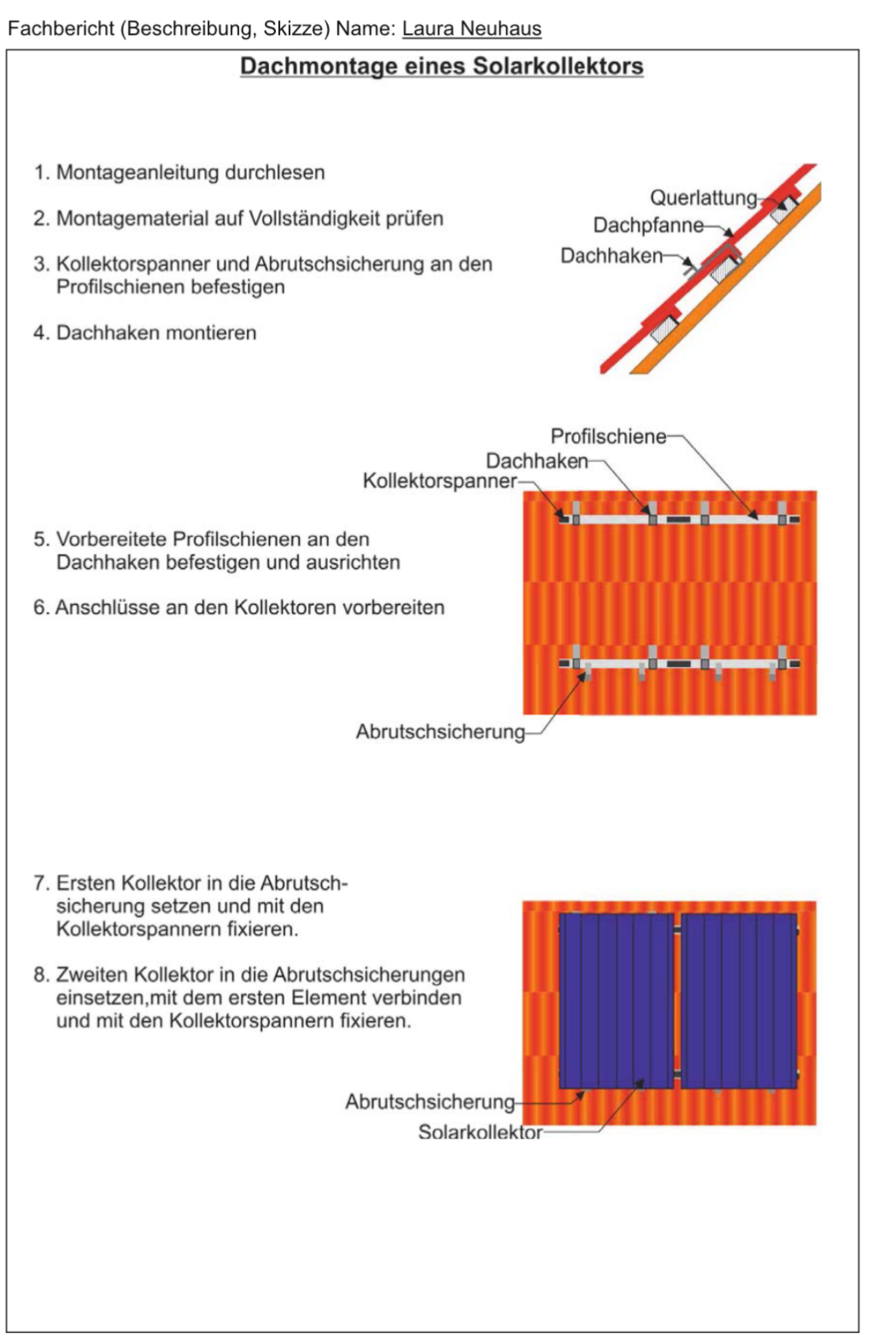 Fachbericht (Beschreibung, Skizze) Name: Laura Neuhaus

Dachmontage eines Solarkollektors

1. Montageanleitung durchlesen

2. Montagematerial auf Vollständigkeit prüfen

3. Kollektorspanner und Abrutschsicherung an den Profilschienen befestigen

4. Dachhaken montieren

Querlattung
Dachpfanne
Dachhaken

Profilschiene
Dachhaken
Kollektorspanner

5. Vorbereitete Profilschienen an den Dachhaken befestigen und ausrichten

6. Anschlüsse an den Kollektoren vorbereiten

Abrutschsicherung

7. Ersten Kollektor in die Abrutschsicherung setzen und mit den Kollektorspannern fixieren.

8. Zweiten Kollektor in die Abrutschsicherungen einsetzen,mit dem ersten Element verbinden und mit den Kollektorspannern fixieren.

Abrutschsicherung
Solarkollektor