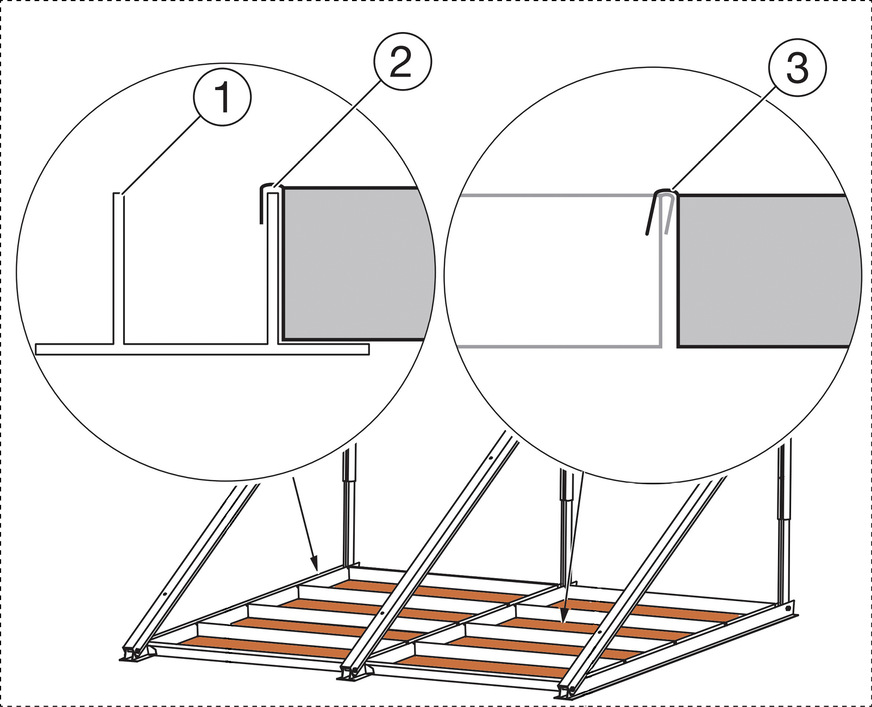 1
2
3