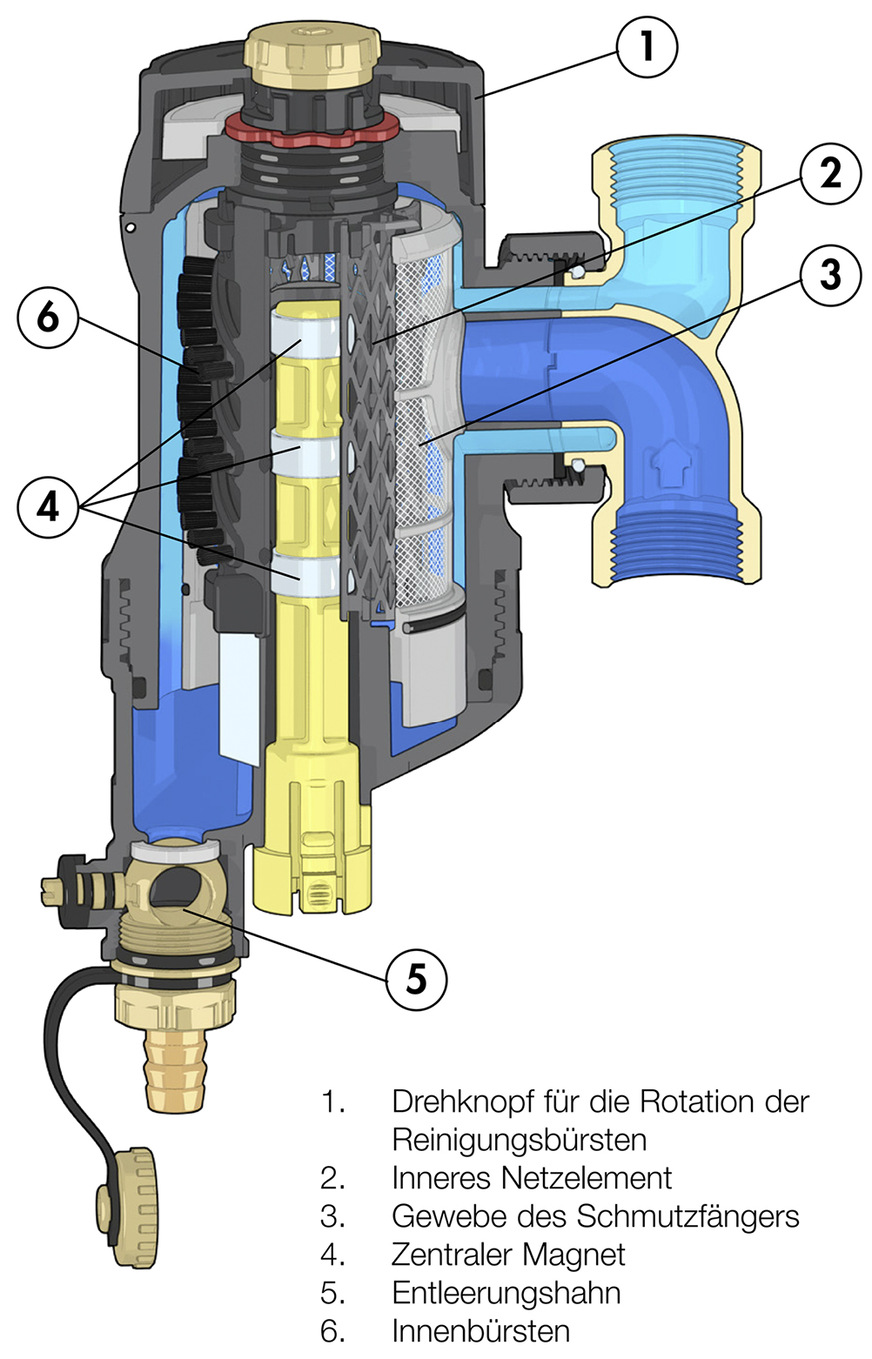 1

2

3

6

4

5

1. Drehknopf für die Rotation der Reinigungsbürsten
2. Inneres Netzelement
3. Gewebe des Schmutzfängers
4. Zentraler Magnet
5. Entleerungshahn
6. Innenbürsten