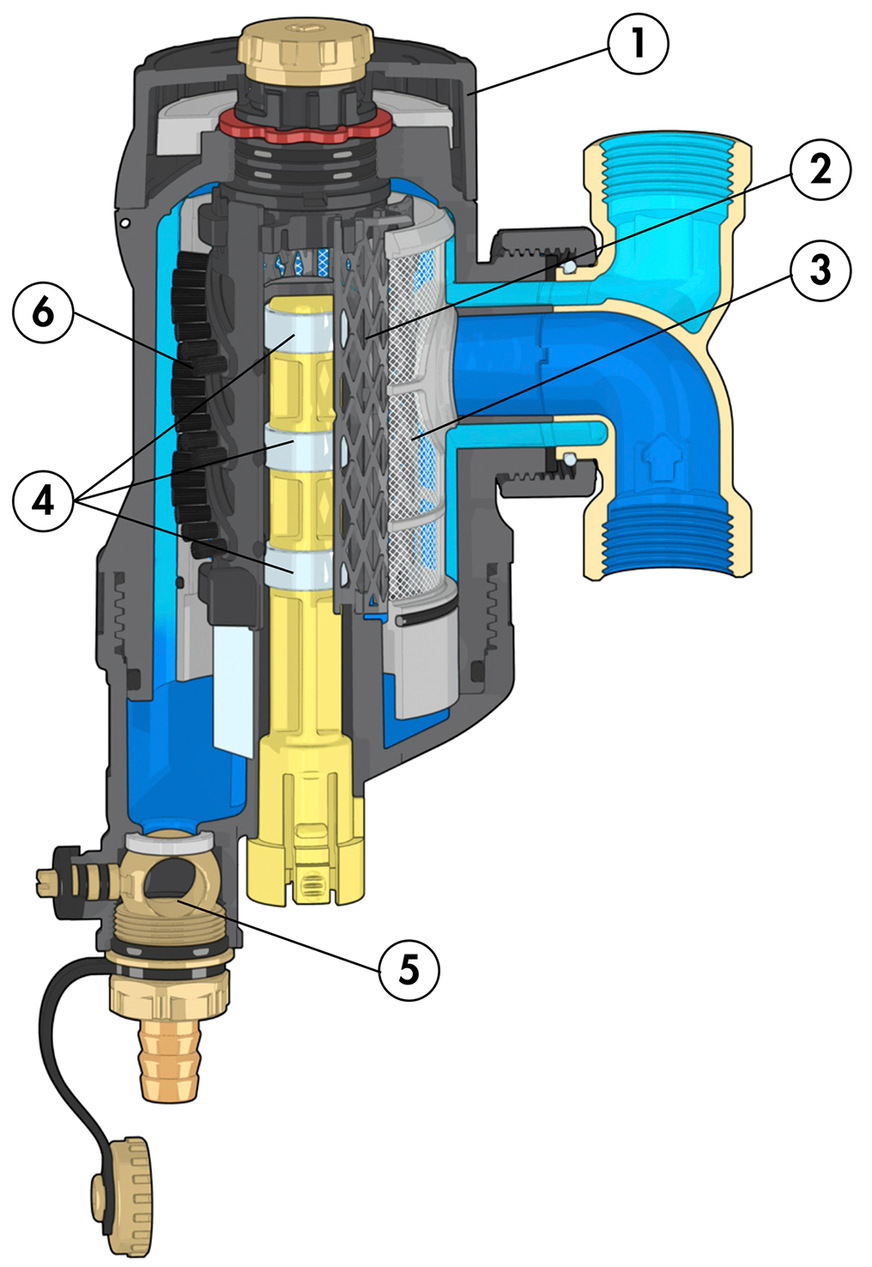 1
2
3
6
4
5