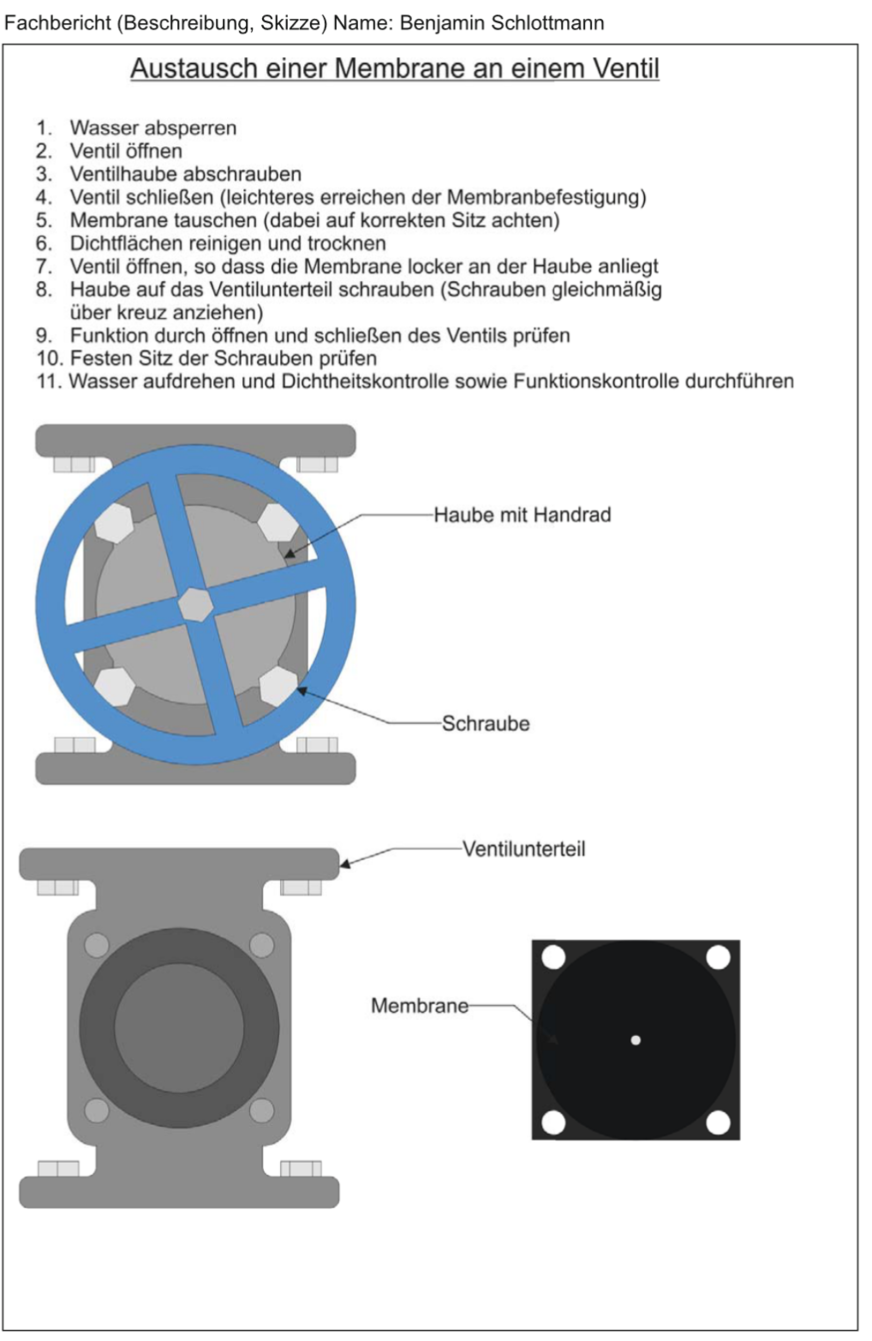 Fachbericht (Beschreibung, Skizze) Name: Benjamin Schlottmann

Austausch einer Membrane an einem Ventil

1. Wasser absperren
2. Ventil öffnen
3. Ventilhaube abschrauben
4. Ventil schließen (leichteres erreichen der Membranbefestigung)
5. Membrane tauschen (dabei auf korrekten Sitz achten)
6. Dichtflächen reinigen und trocknen
7. Ventil öffnen, so dass die Membrane locker an der Haube anliegt
8. Haube auf das Ventilunterteil schrauben (Schrauben gleichmäßig über kreuz anziehen)
9. Funktion durch öffnen und schließen des Ventils prüfen
10. Festen Sitz der Schrauben prüfen
11. Wasser aufdrehen und Dichtheitskontrolle sowie Funktionskontrolle durchführen

Haube mit Handrad

Schraube

Ventilunterteil

Membrane