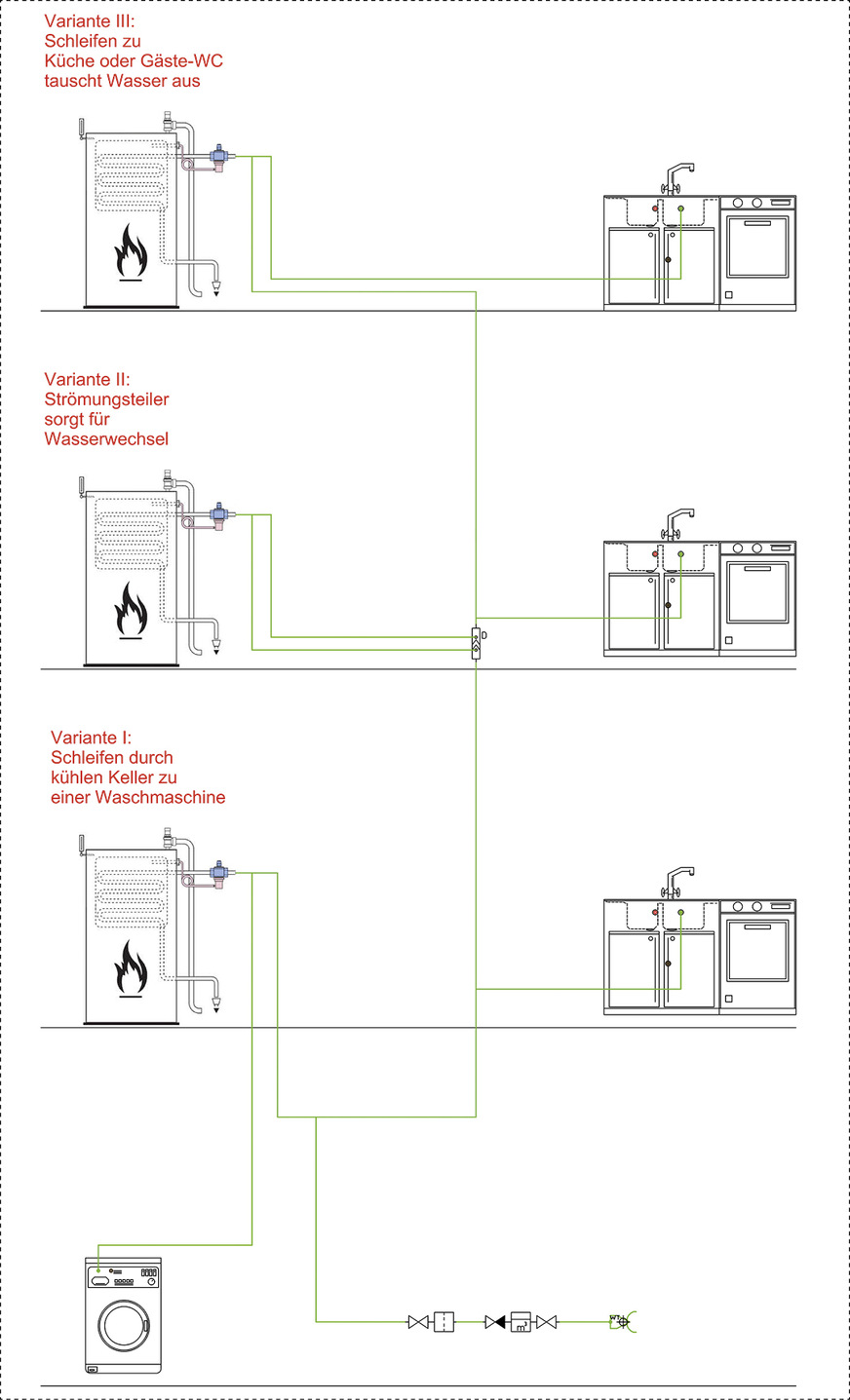 Variante III:
Schleifen zu
Küche oder Gäste-WC
tauscht Wasser aus

Variante II:
Strömungsteiler
sorgt für
Wasserwechsel

D

Variante I:
Schleifen durch
kühlen Keller zu
einer Waschmaschine

$m^3$

WT