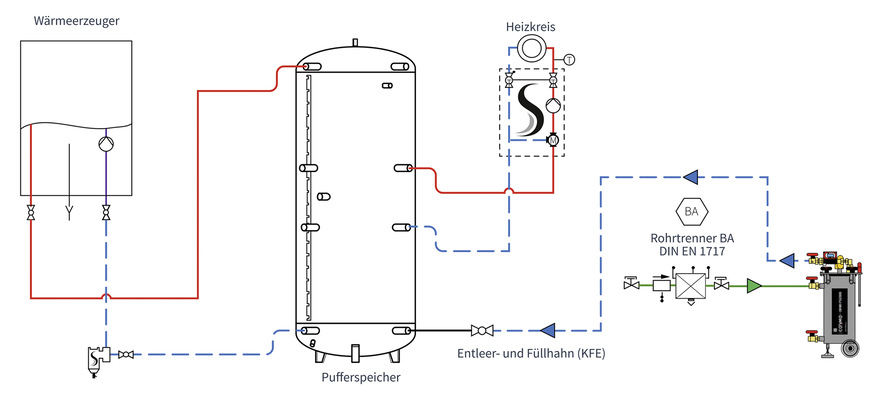 Wärmeerzeuger

Heizkreis

T

M

BA

Rohrtrenner BA
DIN EN 1717

Entleer- und Füllhahn (KFE)

Pufferspeicher