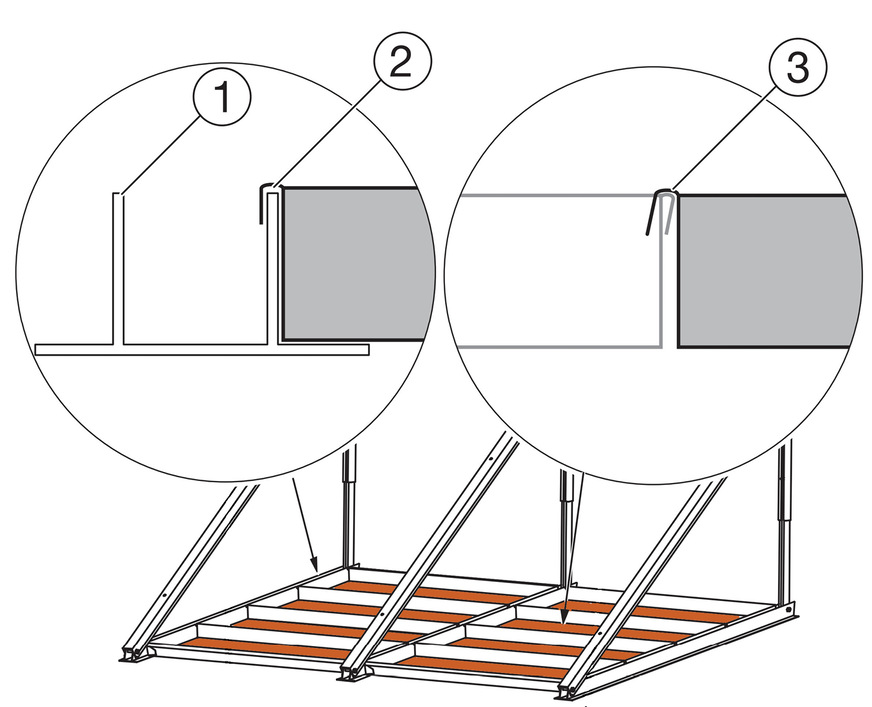 1
2
3