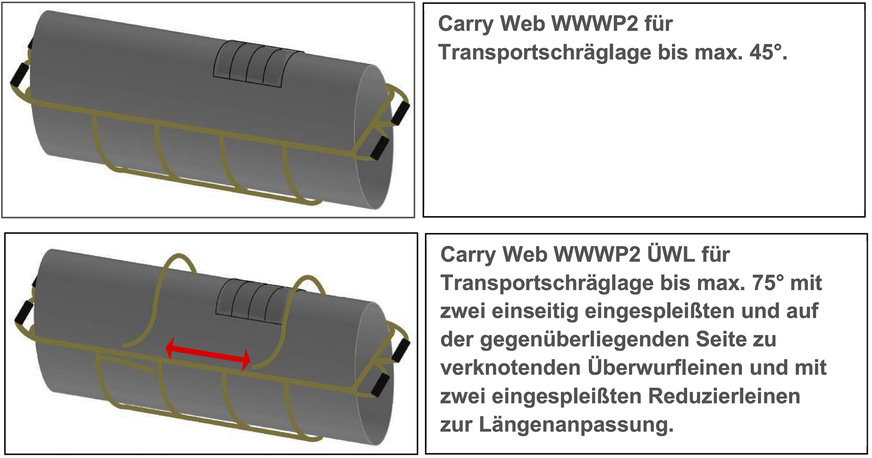 Carry Web WWWP2 für Transportschräglage bis max. 45°.

Carry Web WWWP2 ÜWL für Transportschräglage bis max. 75° mit zwei einseitig eingespleißten und auf der gegenüberliegenden Seite zu verknotenden Überwurfleinen und mit zwei eingespleißten Reduzierleinen zur Längenanpassung.