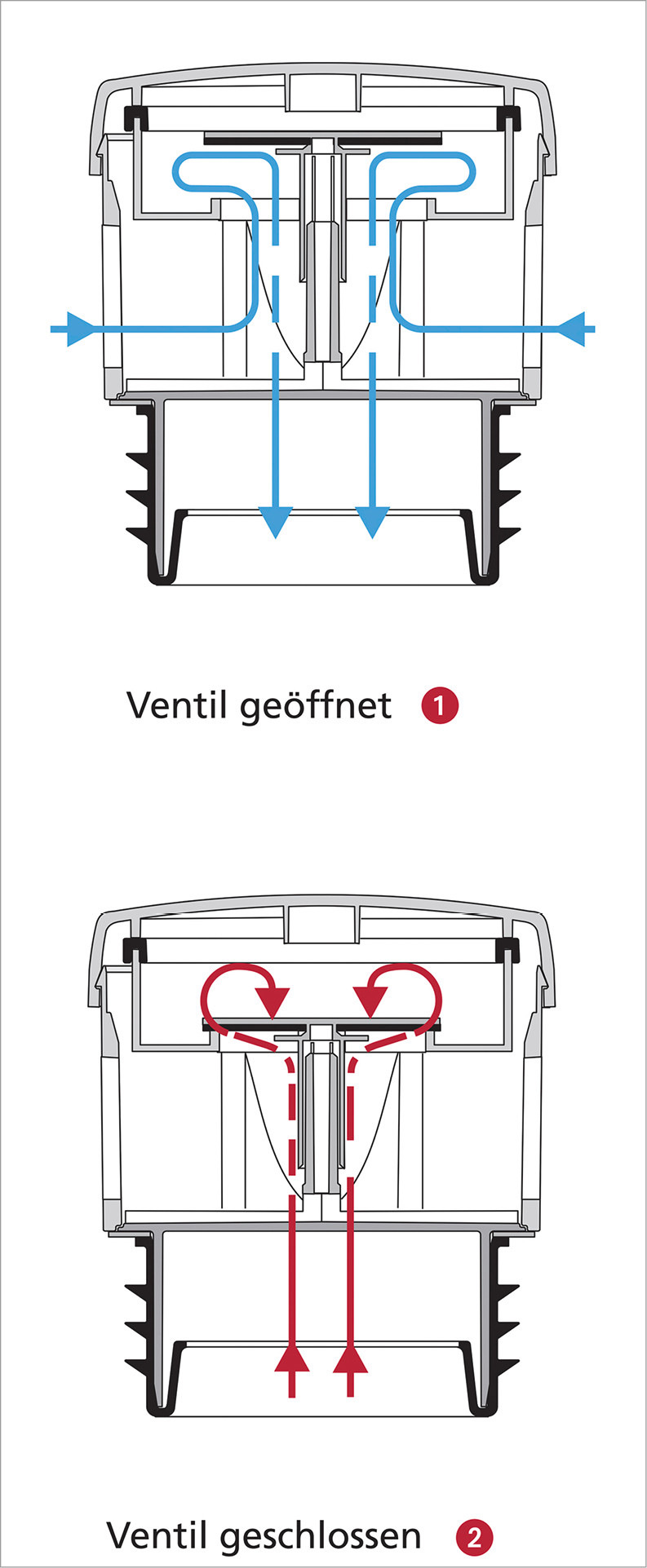 Ventil geöffnet 1

Ventil geschlossen 2