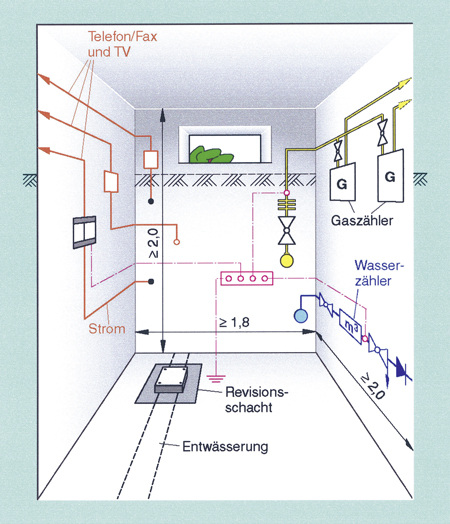 Telefon/Fax und TV

G

G

Gaszähler

$\geq 2,0$

Wasserzähler

$m^3$

Strom

$\geq 1,8$

$\geq 2,0$

Revisionsschacht

Entwässerung