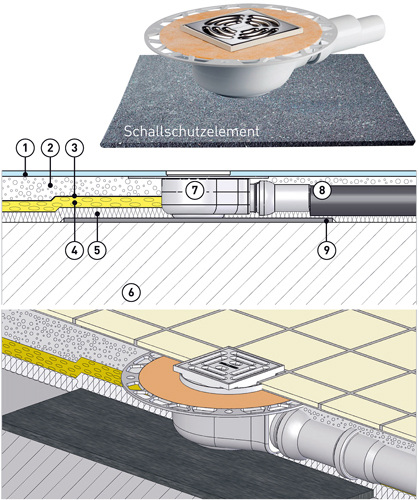 Schallschutzelement

1
2
3
7
8
4
5
9
6