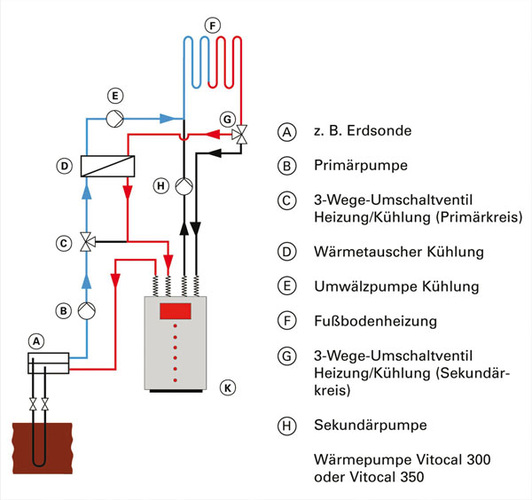 F

E

G

D

H

C

B

A

K

A z. B. Erdsonde

B Primärpumpe

C 3-Wege-Umschaltventil Heizung/Kühlung (Primärkreis)

D Wärmetauscher Kühlung

E Umwälzpumpe Kühlung

F Fußbodenheizung

G 3-Wege-Umschaltventil Heizung/Kühlung (Sekundärkreis)

H Sekundärpumpe

Wärmepumpe Vitocal 300 oder Vitocal 350