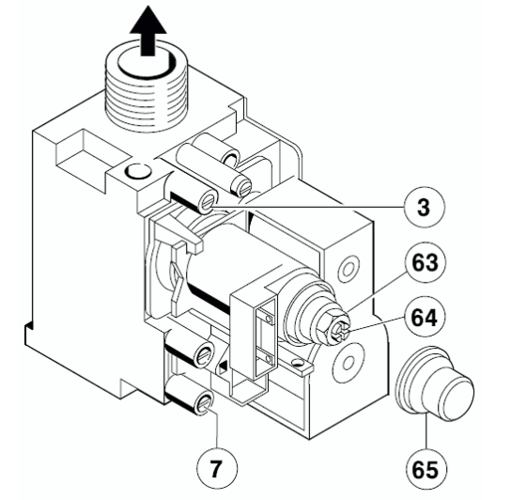 3
63
64
7
65