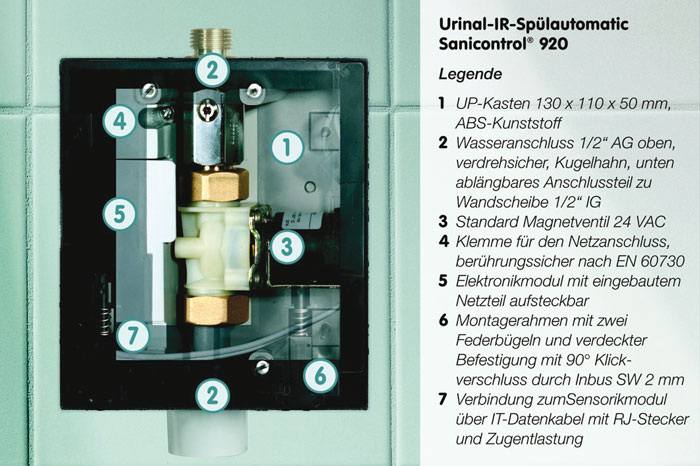 2

4

1

5

3

7

6

2

Urinal-IR-Spülautomatic Sanicontrol® 920

Legende

1 UP-Kasten 130 x 110 x 50 mm, ABS-Kunststoff

2 Wasseranschluss 1/2“ AG oben, verdrehsicher, Kugelhahn, unten ablängbares Anschlussteil zu Wandscheibe 1/2“ IG

3 Standard Magnetventil 24 VAC

4 Klemme für den Netzanschluss, berührungssicher nach EN 60730

5 Elektronikmodul mit eingebautem Netzteil aufsteckbar

6 Montagerahmen mit zwei Federbügeln und verdeckter Befestigung mit 90° Klickverschluss durch Inbus SW 2 mm

7 Verbindung zumSensorikmodul über IT-Datenkabel mit RJ-Stecker und Zugentlastung